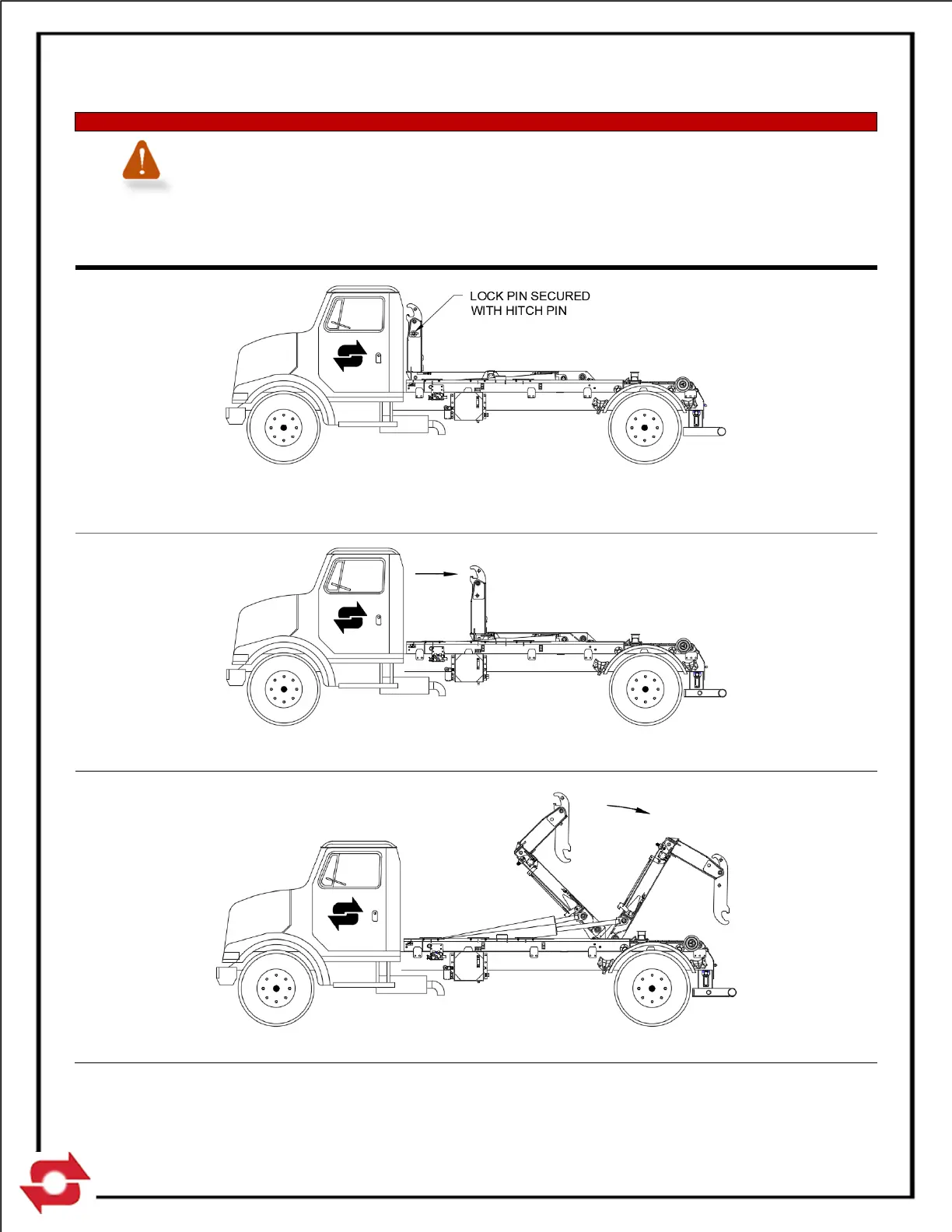 LOCK PIN SECURED
WITH HITCH PIN