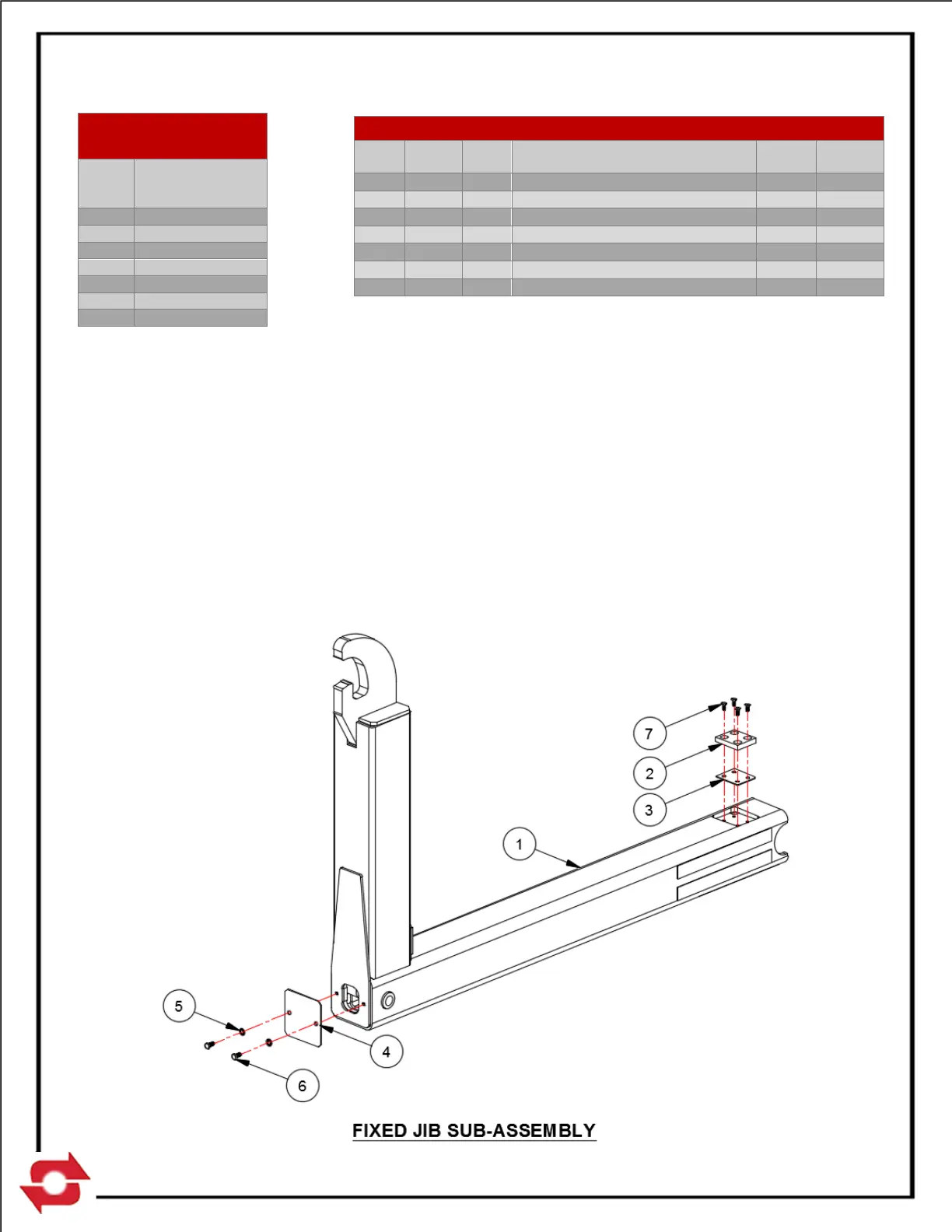 7

2

3

1

5

4

6

FIXED JIB SUB-ASSEMBLY