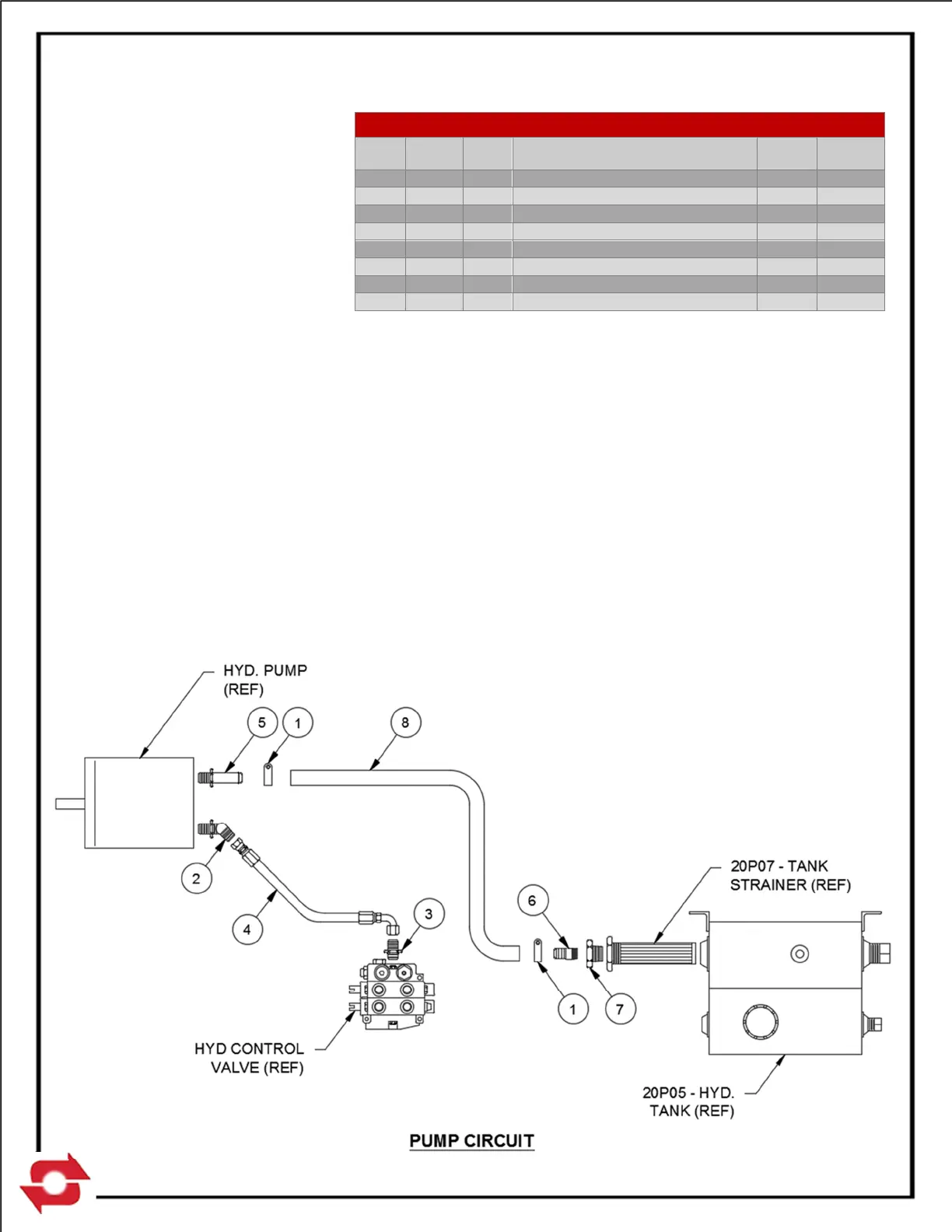 HYD. PUMP (REF)

5

1

8

2

4

3

6

1

7

20P07 - TANK STRAINER (REF)

HYD CONTROL VALVE (REF)

20P05 - HYD. TANK (REF)

PUMP CIRCUIT