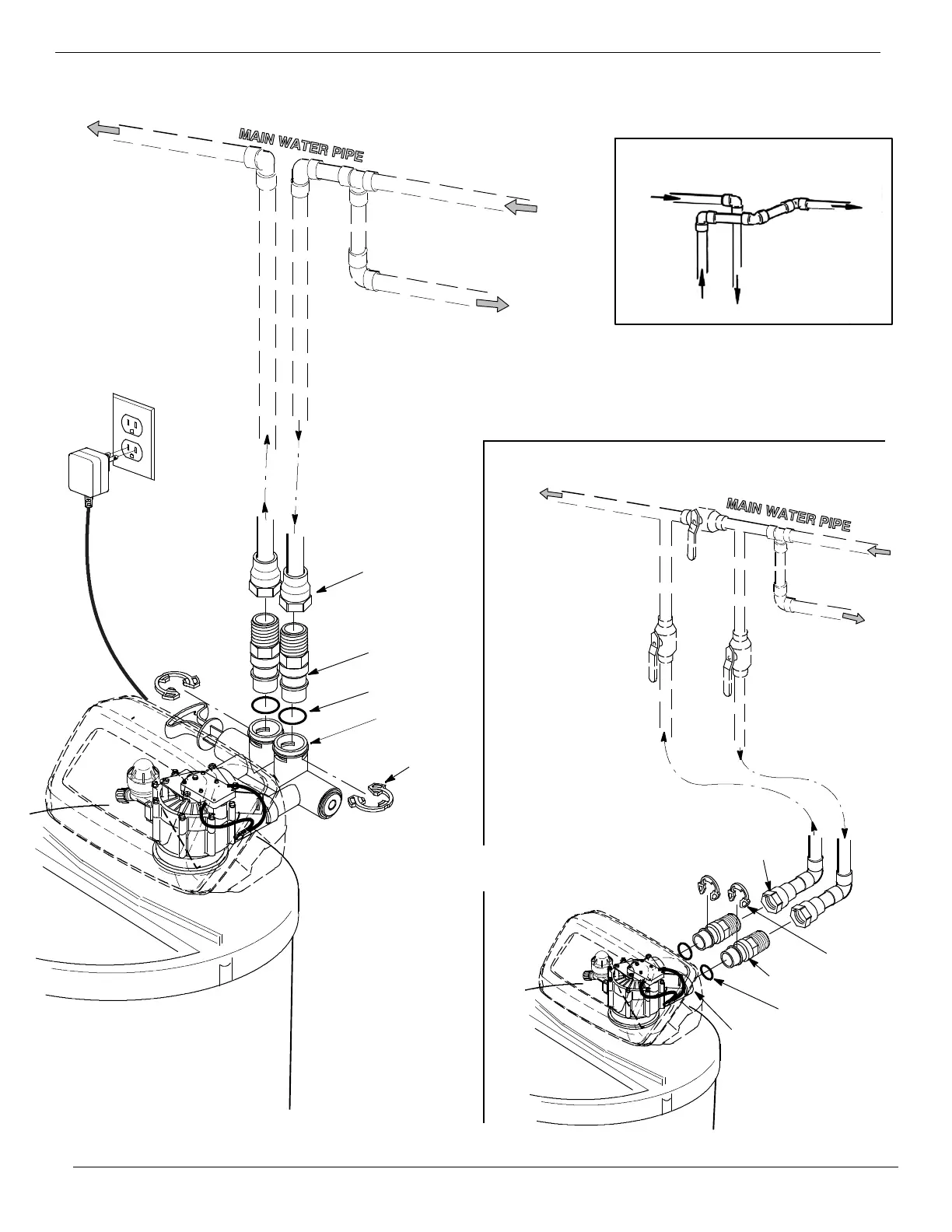 MAIN WATER PIPE

MAIN WATER PIPE