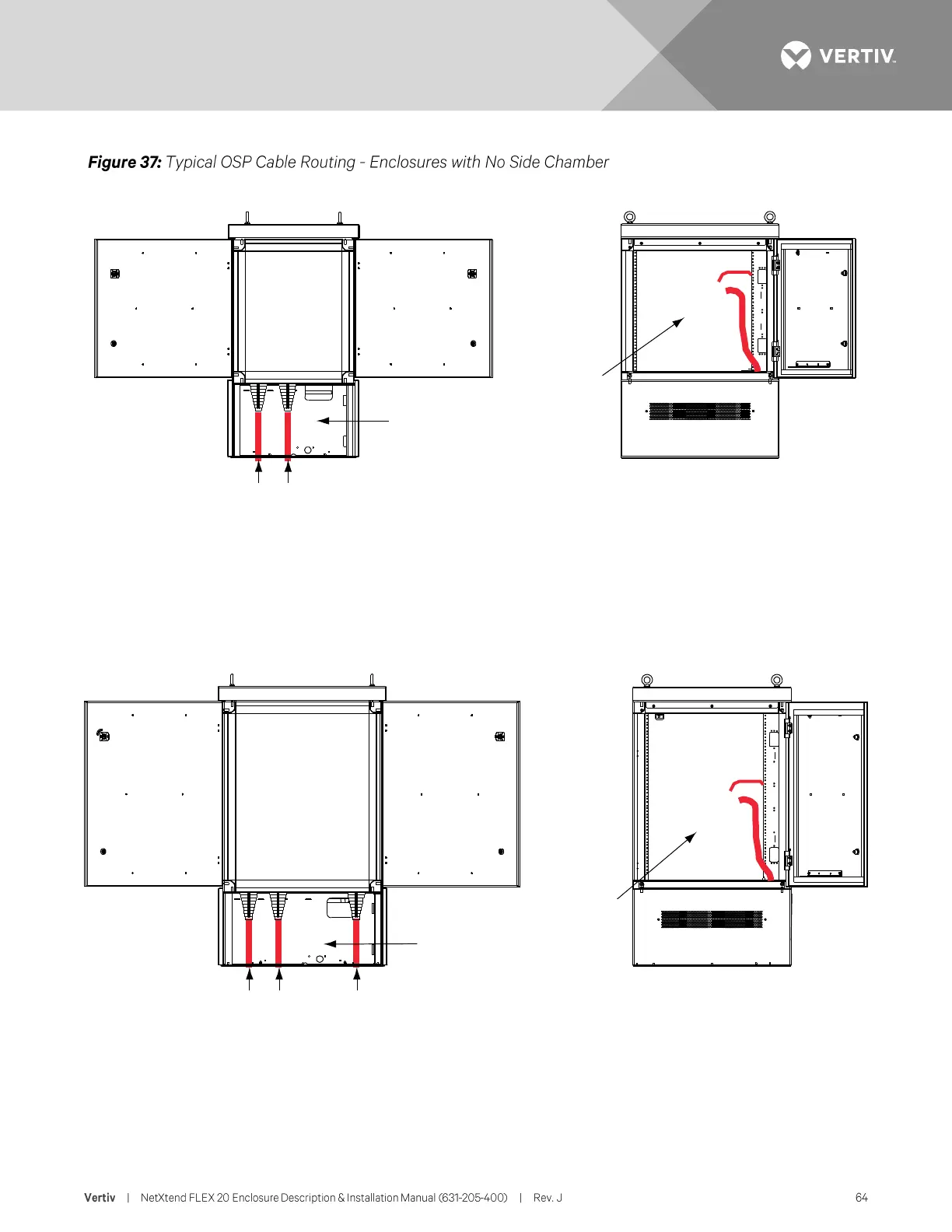 VERTIV.

**Figure 37:** Typical OSP Cable Routing - Enclosures with No Side Chamber

Vertiv | NetXtend FLEX 20 Enclosure Description & Installation Manual (631-205-400) | Rev. J 64