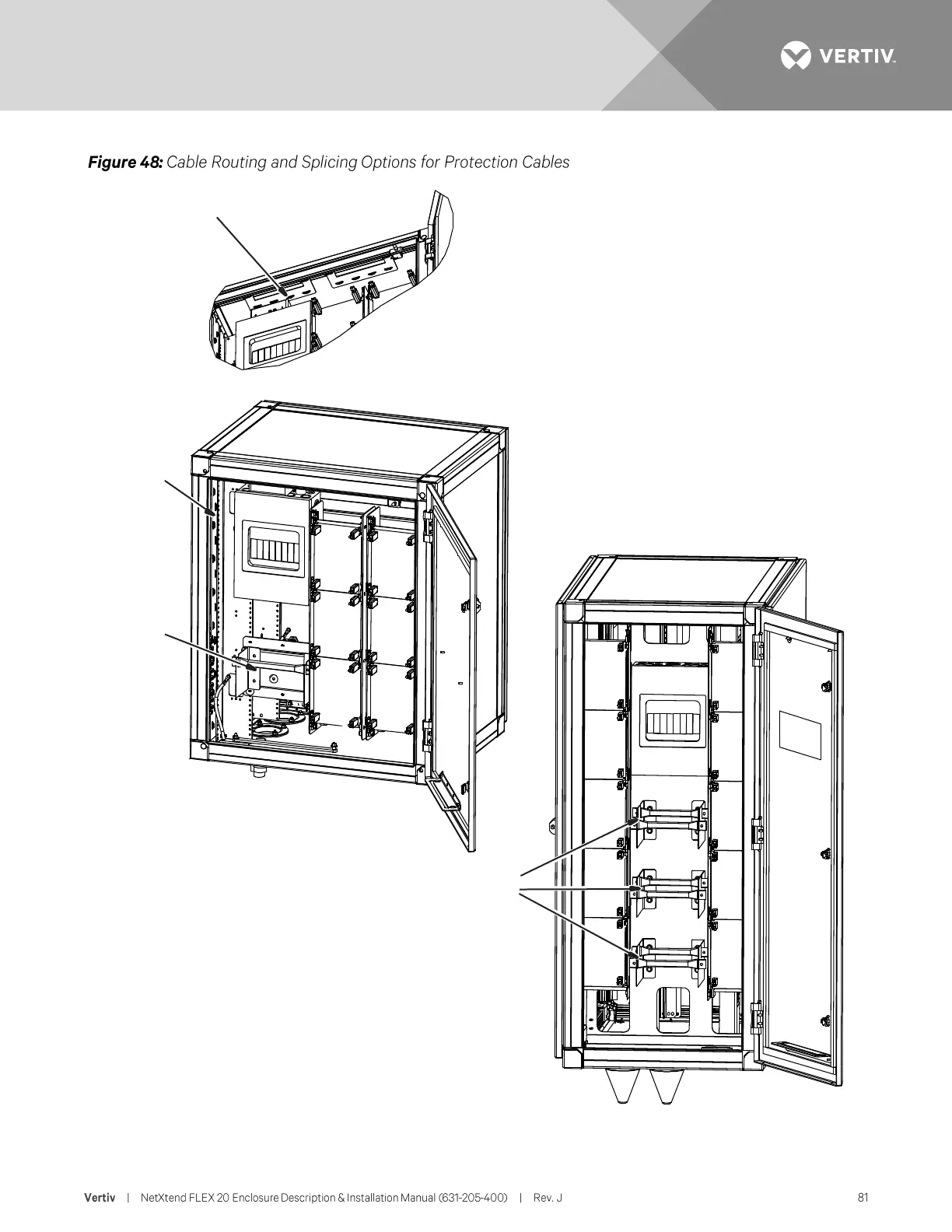 VERTIV.

**Figure 48:** Cable Routing and Splicing Options for Protection Cables

Vertiv | NetXtend FLEX 20 Enclosure Description & Installation Manual (631-205-400) | Rev. J 81