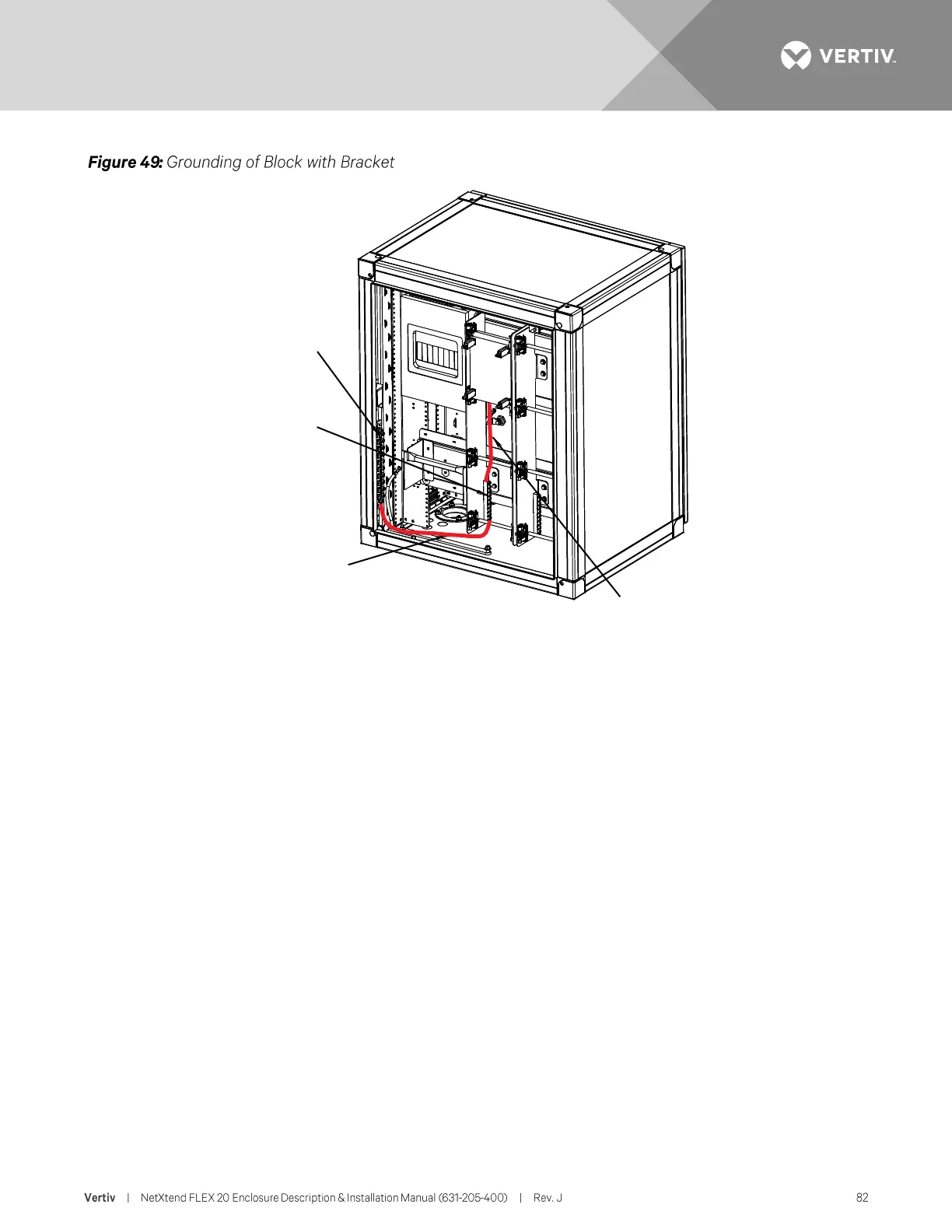 VERTIV.

**Figure 49:** Grounding of Block with Bracket

Vertiv | NetXtend FLEX 20 Enclosure Description & Installation Manual (631-205-400) | Rev. J 82