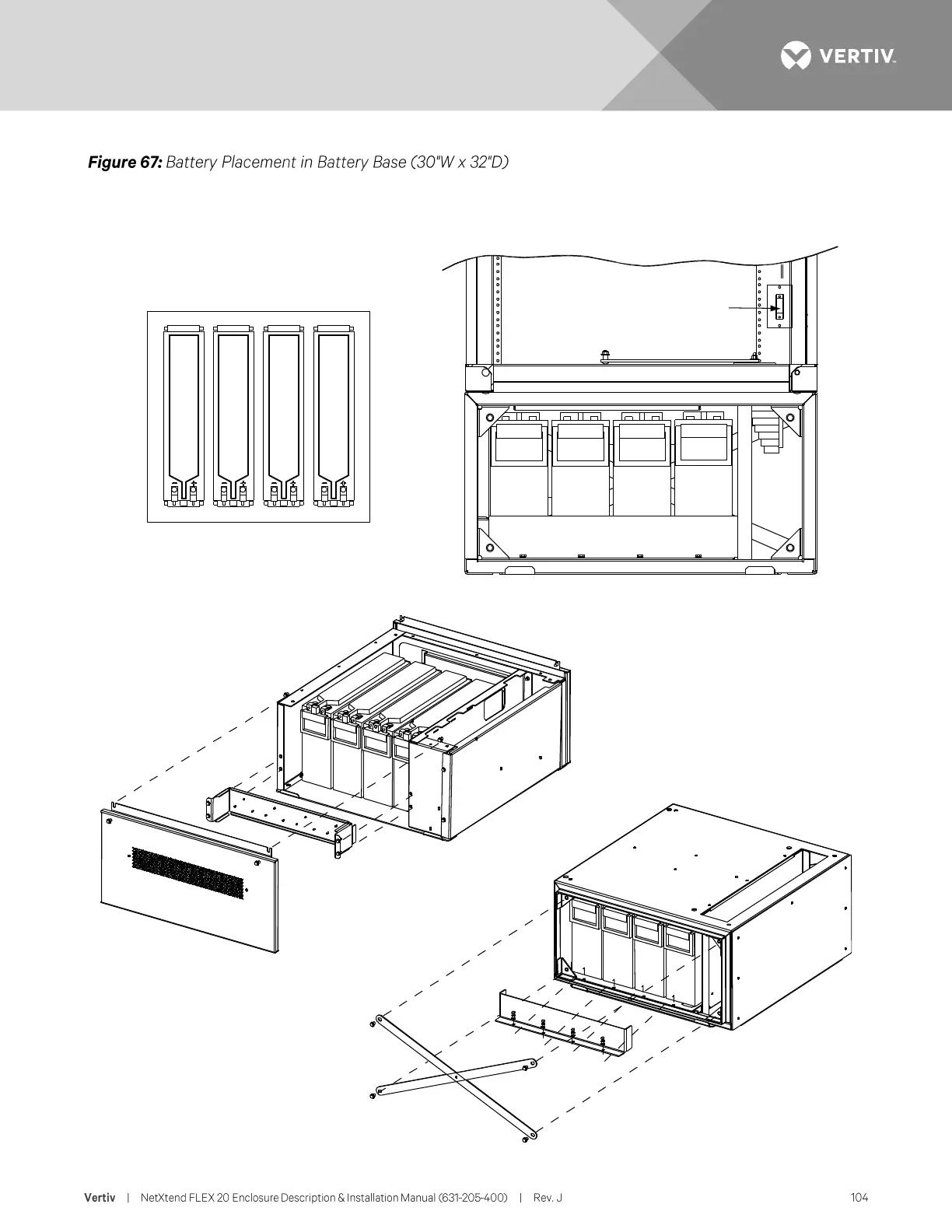 VERTIV.

**Figure 67:** Battery Placement in Battery Base (30"W x 32"D)

Vertiv | NetXtend FLEX 20 Enclosure Description & Installation Manual (631-205-400) | Rev. J 104