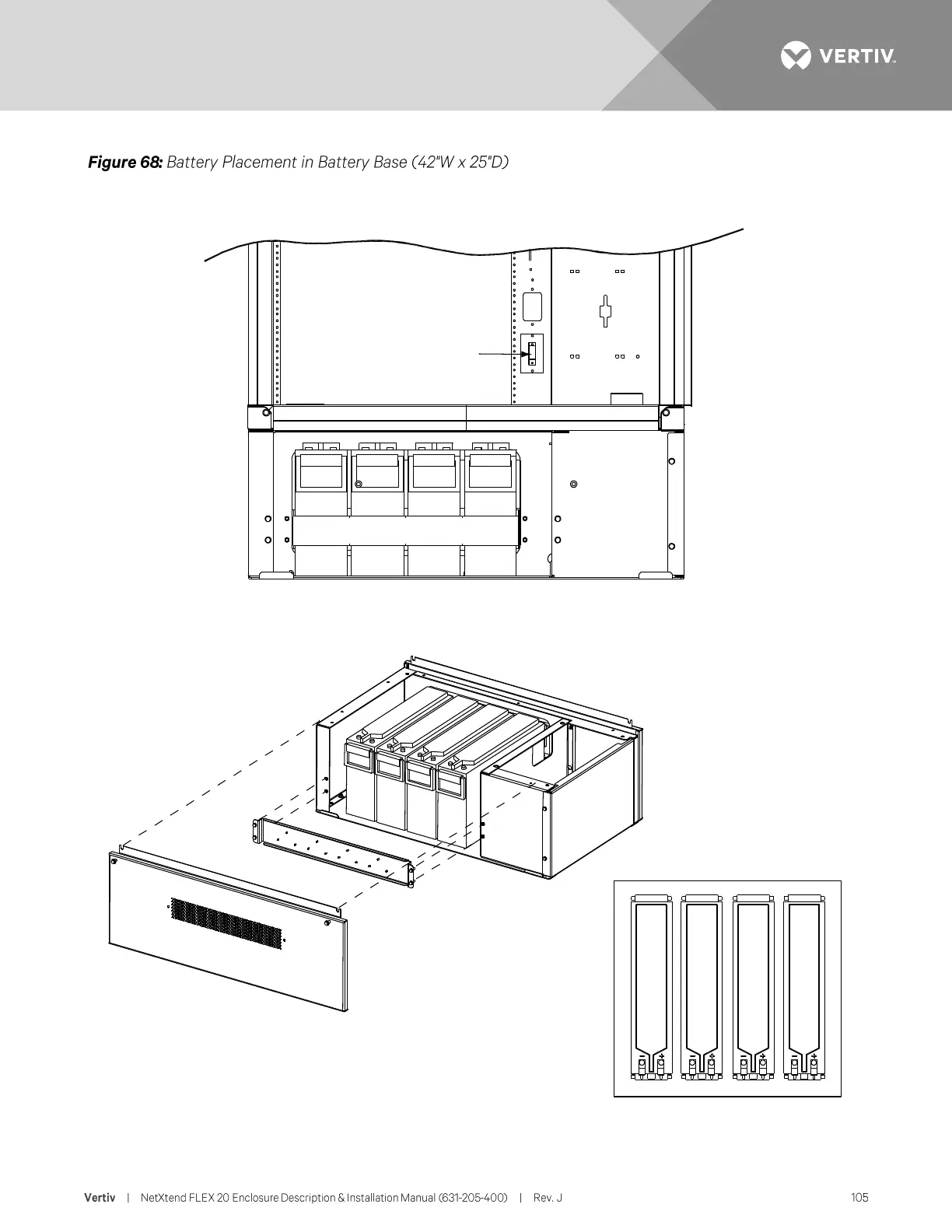 VERTIV.

**Figure 68:** Battery Placement in Battery Base (42"W x 25"D)

− + − + − + − +

Vertiv | NetXtend FLEX 20 Enclosure Description & Installation Manual (631-205-400) | Rev. J 105