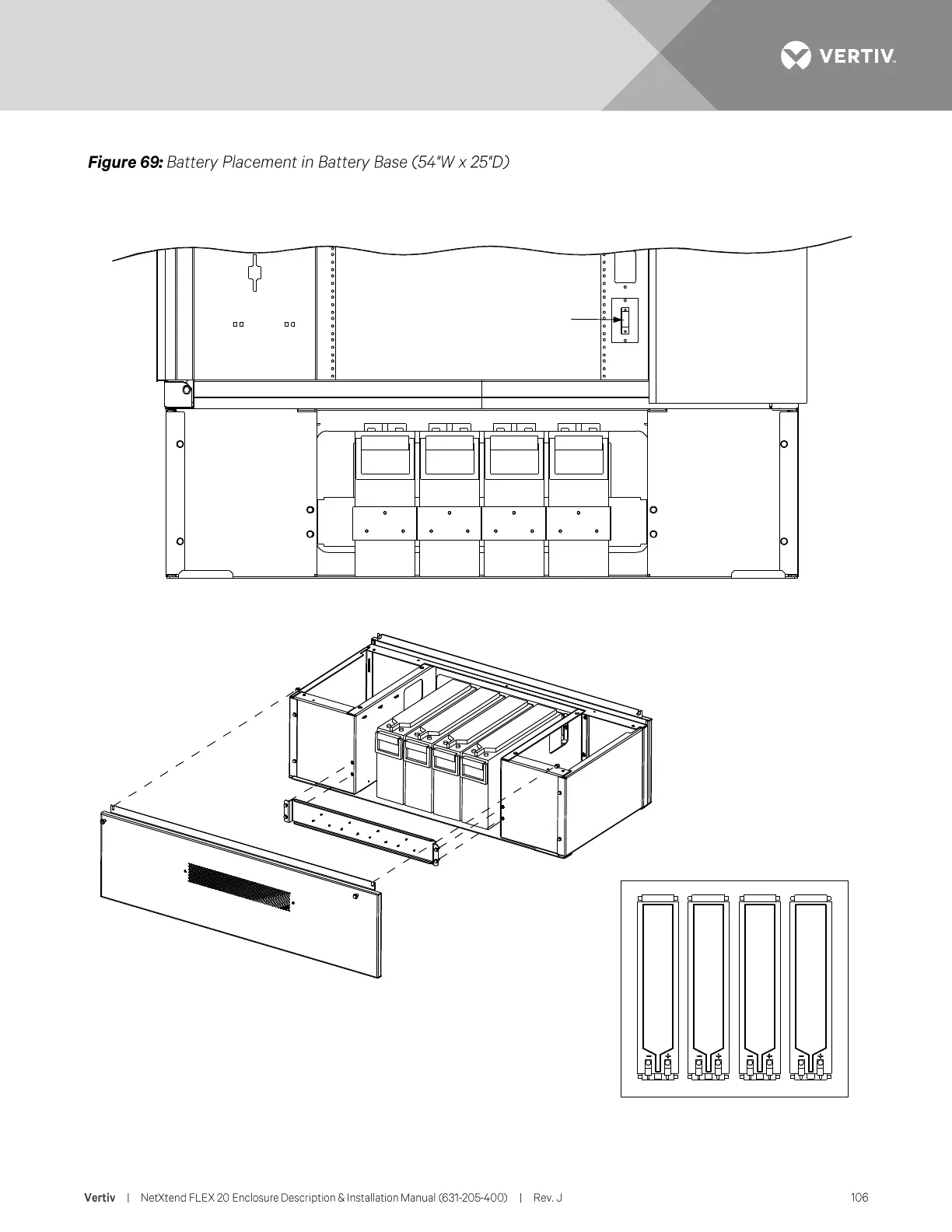 VERTIV.

**Figure 69:** Battery Placement in Battery Base (54"W x 25"D)

− + − + − + − +

Vertiv | NetXtend FLEX 20 Enclosure Description & Installation Manual (631-205-400) | Rev. J 106