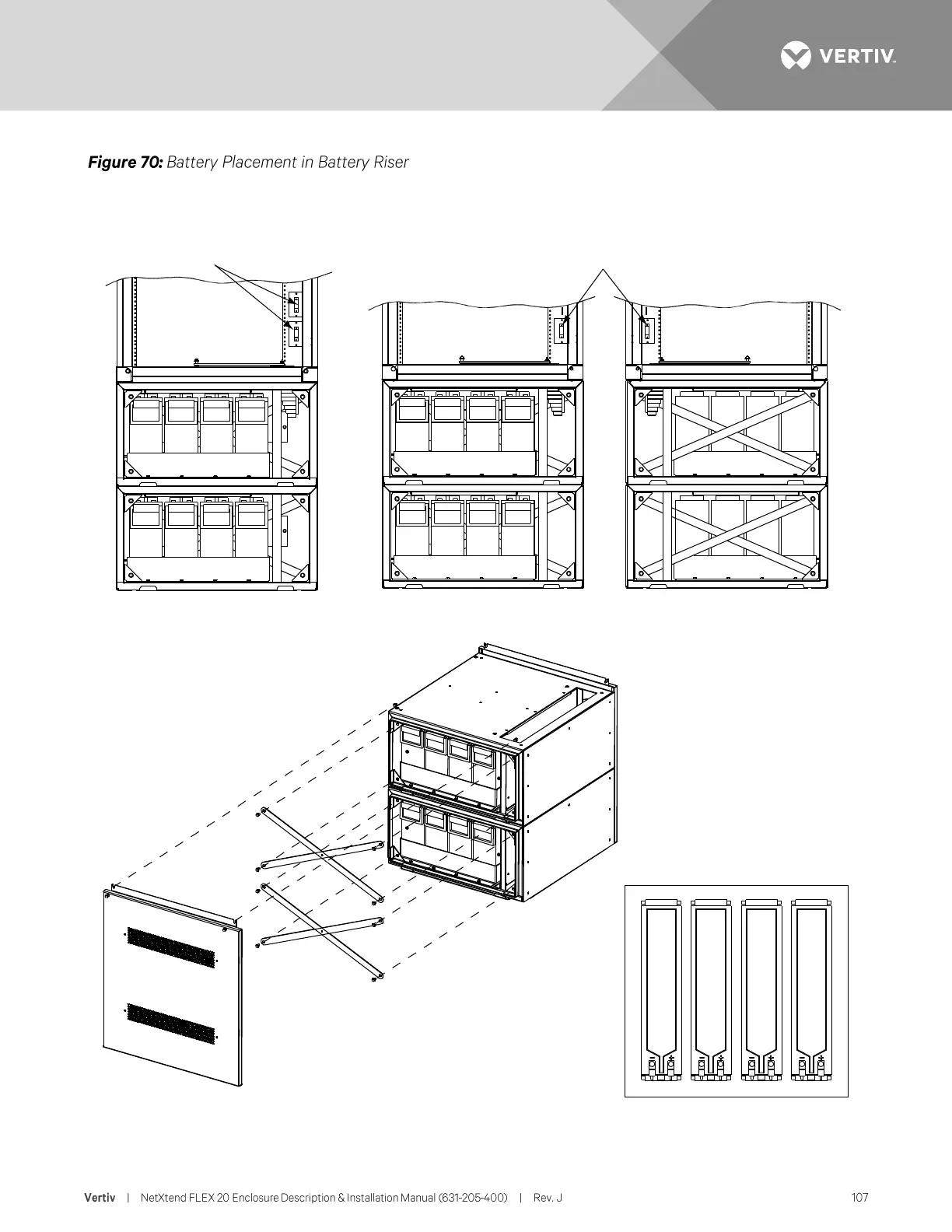 VERTIV.

**Figure 70:** Battery Placement in Battery Riser

Vertiv | NetXtend FLEX 20 Enclosure Description & Installation Manual (631-205-400) | Rev. J 107