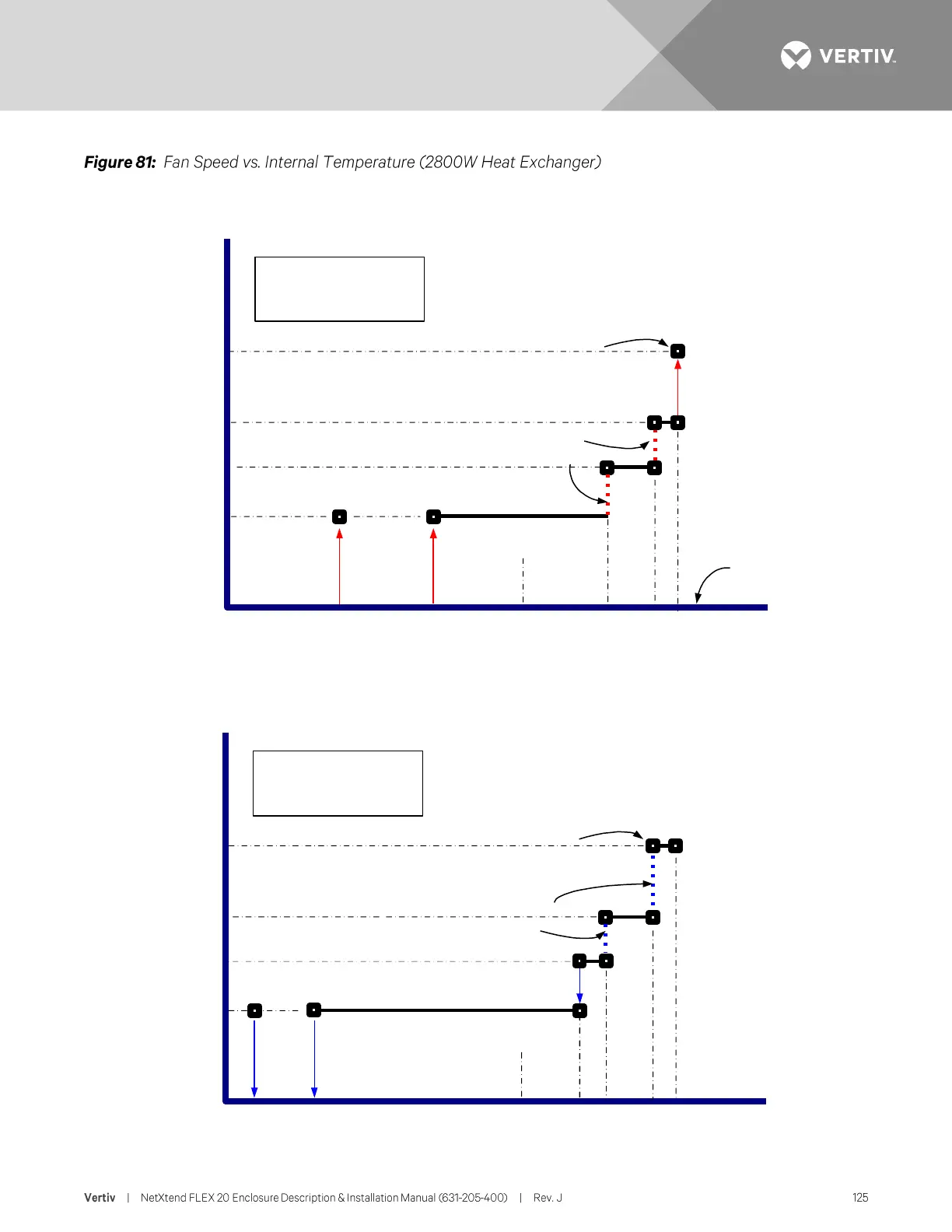 VERTIV.

**Figure 81:** Fan Speed vs. Internal Temperature (2800W Heat Exchanger)

Vertiv | NetXtend FLEX 20 Enclosure Description & Installation Manual (631-205-400) | Rev. J 125