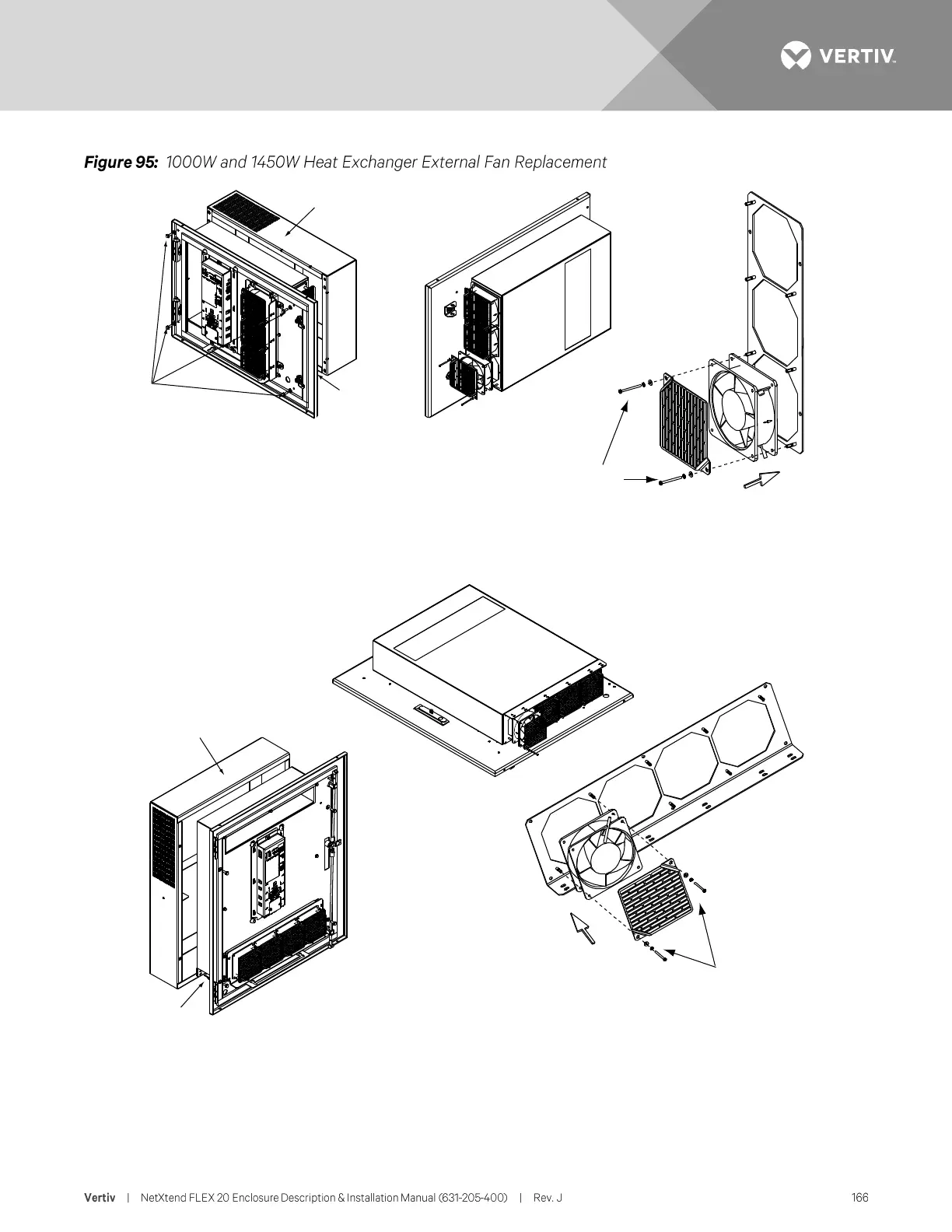 VERTIV.

**Figure 95:** 1000W and 1450W Heat Exchanger External Fan Replacement

Vertiv | NetXtend FLEX 20 Enclosure Description & Installation Manual (631-205-400) | Rev. J 166