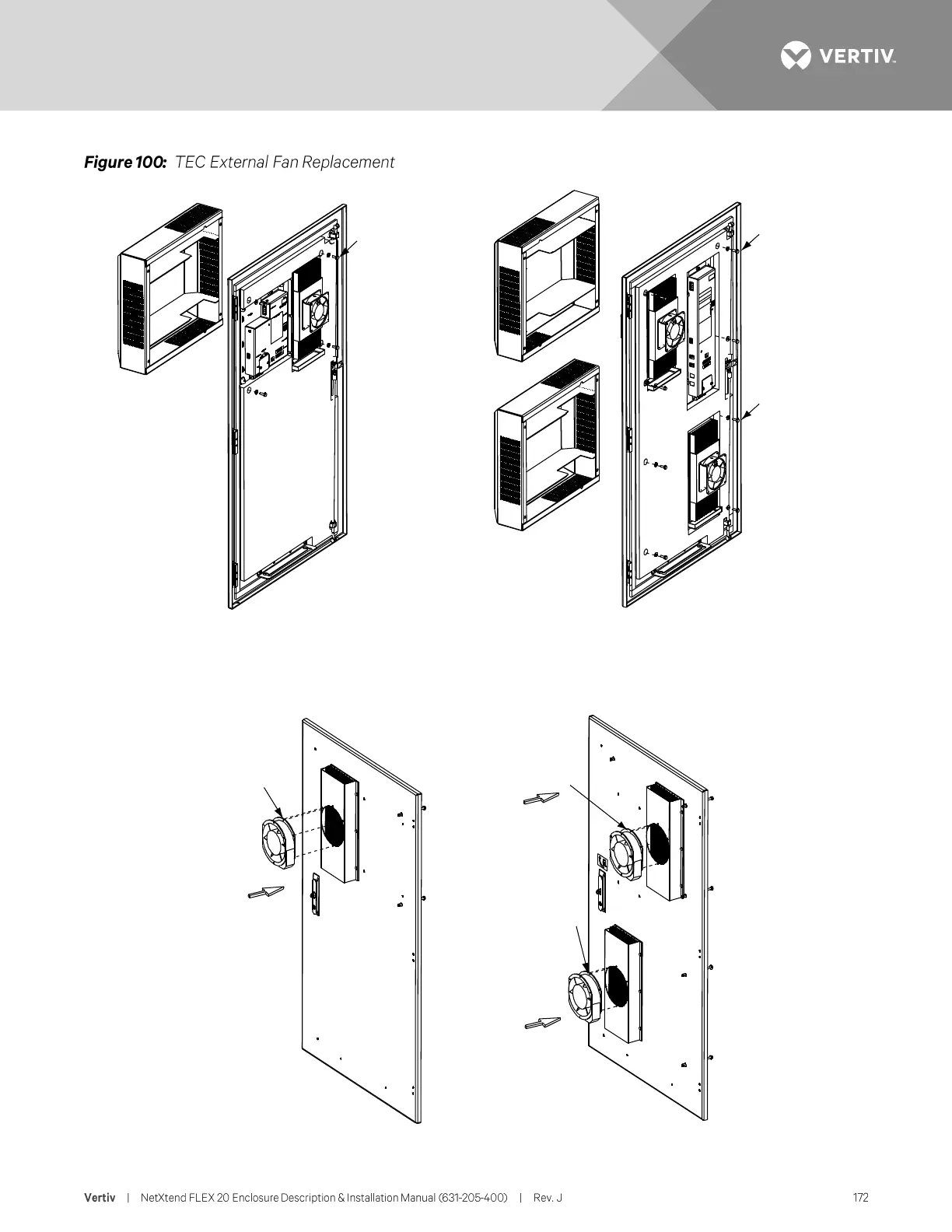 VERTIV.

**Figure 100:** TEC External Fan Replacement

Vertiv | NetXtend FLEX 20 Enclosure Description & Installation Manual (631-205-400) | Rev. J 172