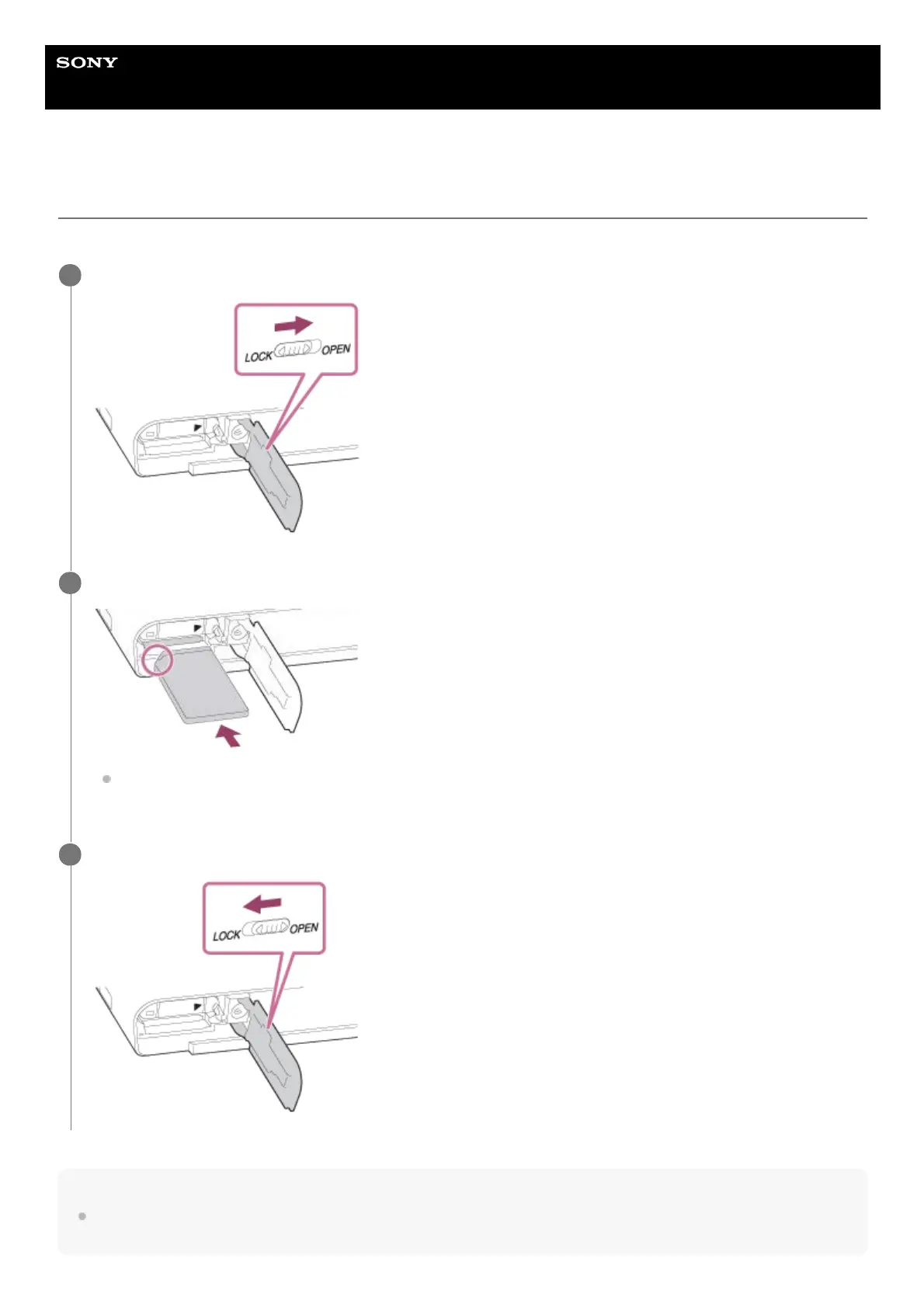 SONY

LOCK OPEN

LOCK OPEN