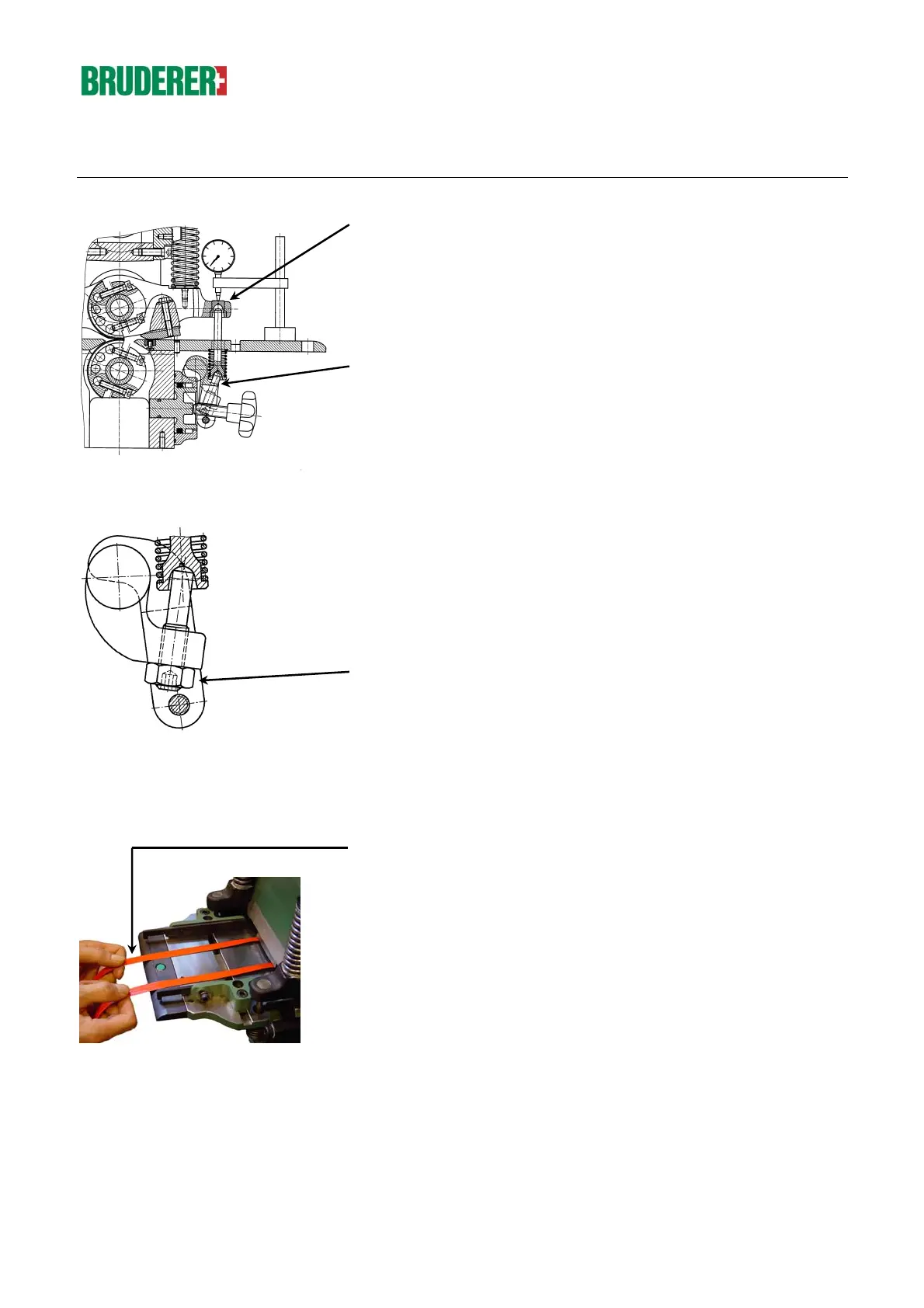 BRUDERER