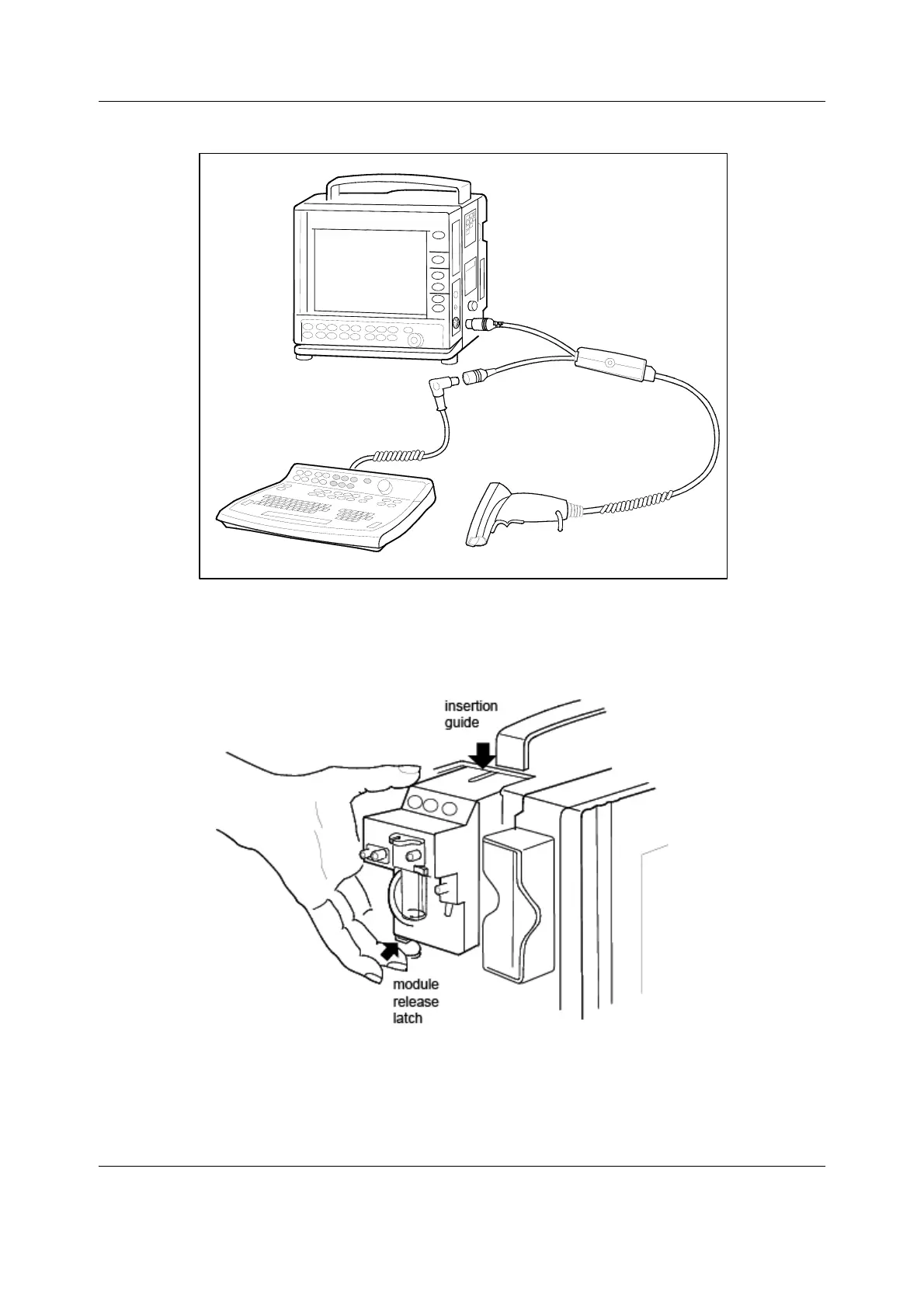 insertion guide

module release latch