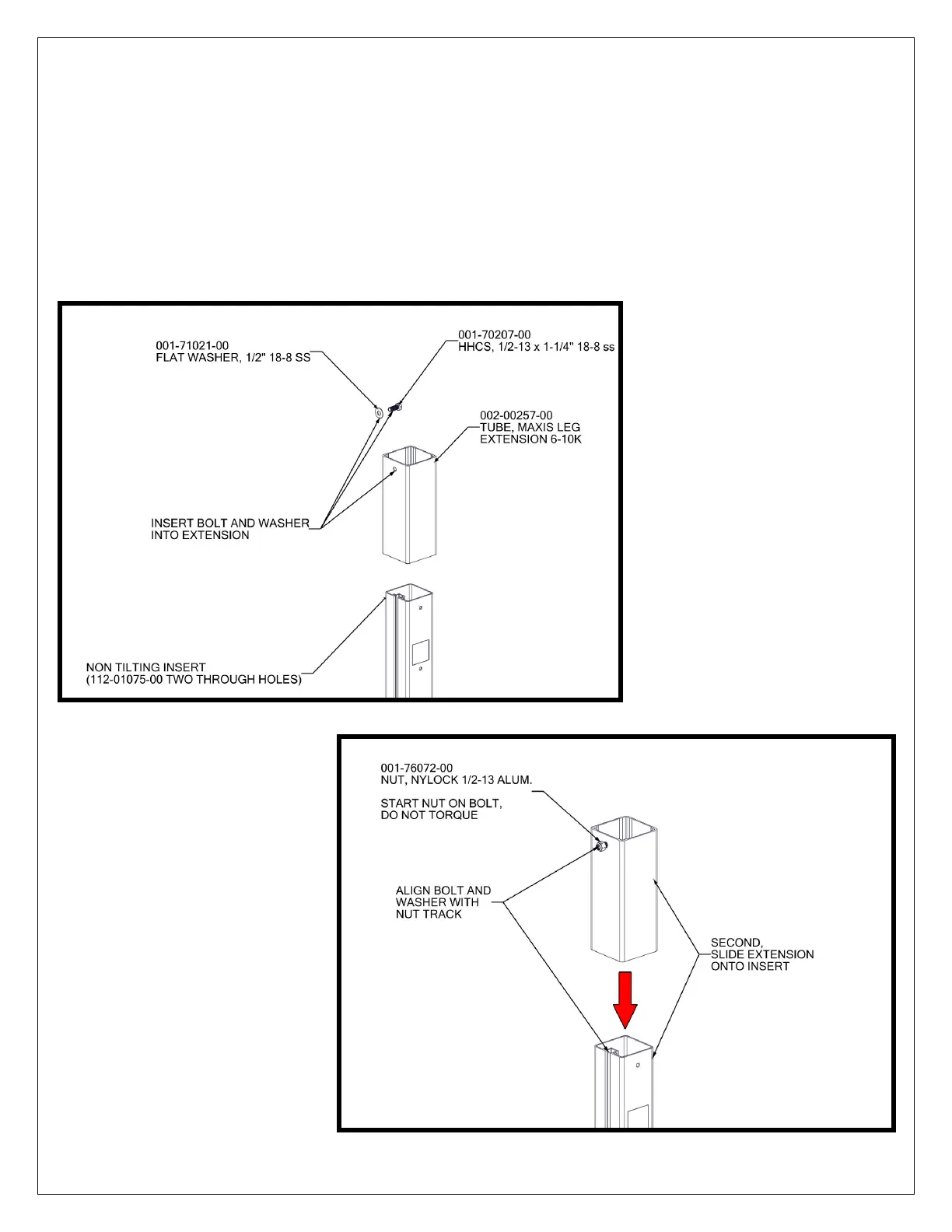 001-71021-00
FLAT WASHER, 1/2" 18-8 SS

001-70207-00
HHCS, 1/2-13 x 1-1/4" 18-8 ss

002-00257-00
TUBE, MAXIS LEG
EXTENSION 6-10K

INSERT BOLT AND WASHER
INTO EXTENSION

NON TILTING INSERT
(112-01075-00 TWO THROUGH HOLES)

001-76072-00
NUT, NYLOCK 1/2-13 ALUM.

START NUT ON BOLT,
DO NOT TORQUE

ALIGN BOLT AND
WASHER WITH
NUT TRACK

SECOND,
SLIDE EXTENSION
ONTO INSERT