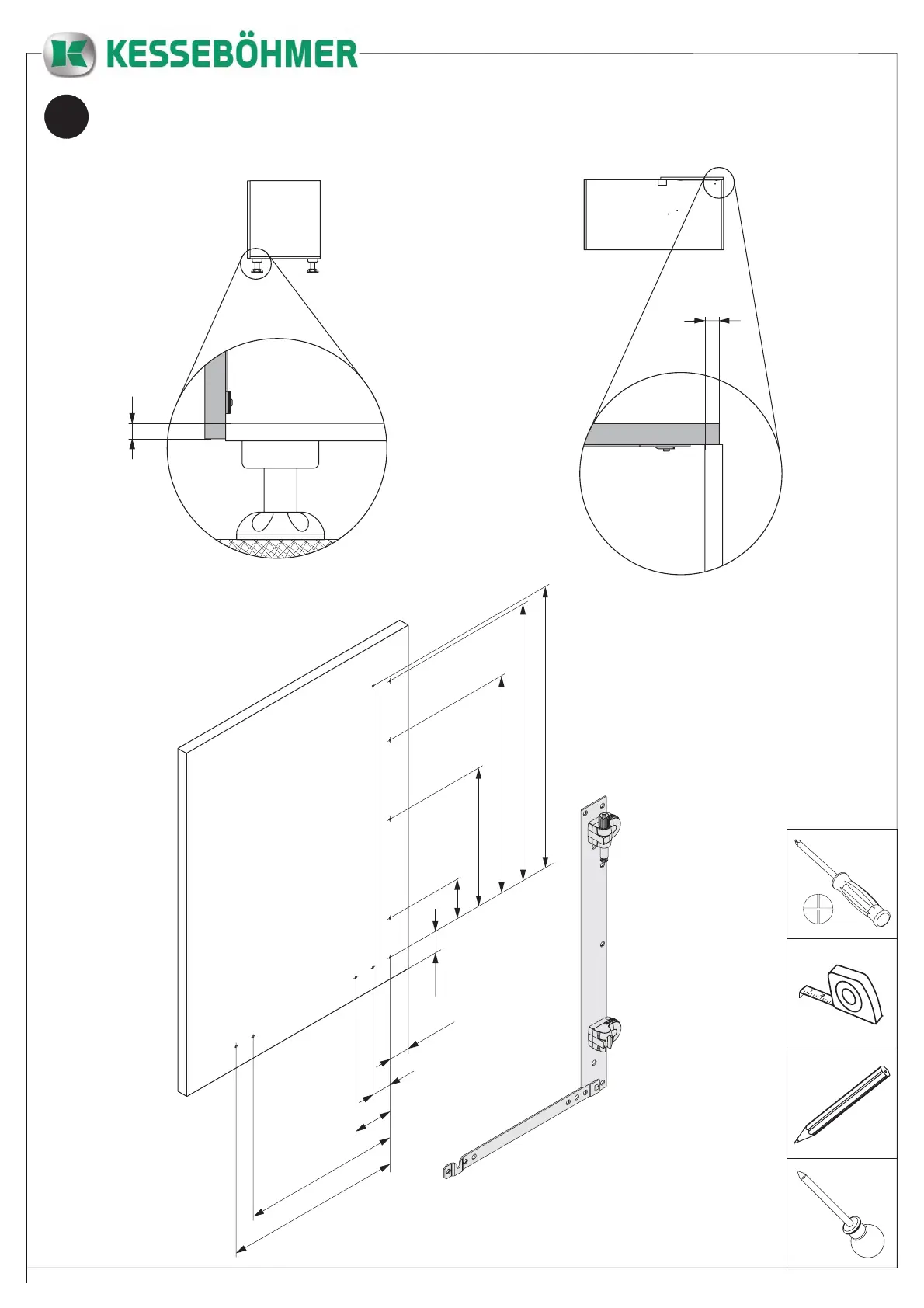 KESSEBÖHMER