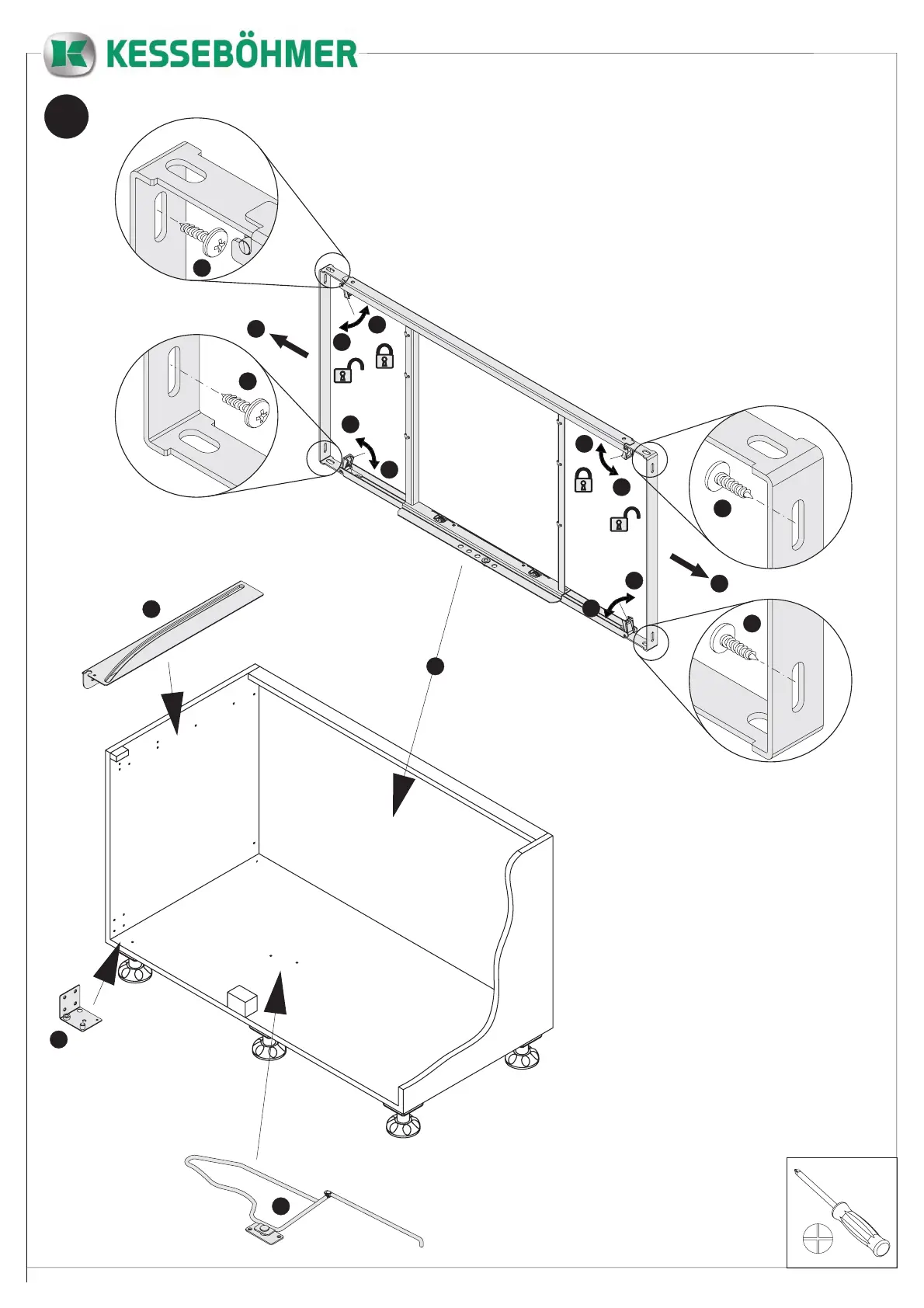 KESSEBÖHMER