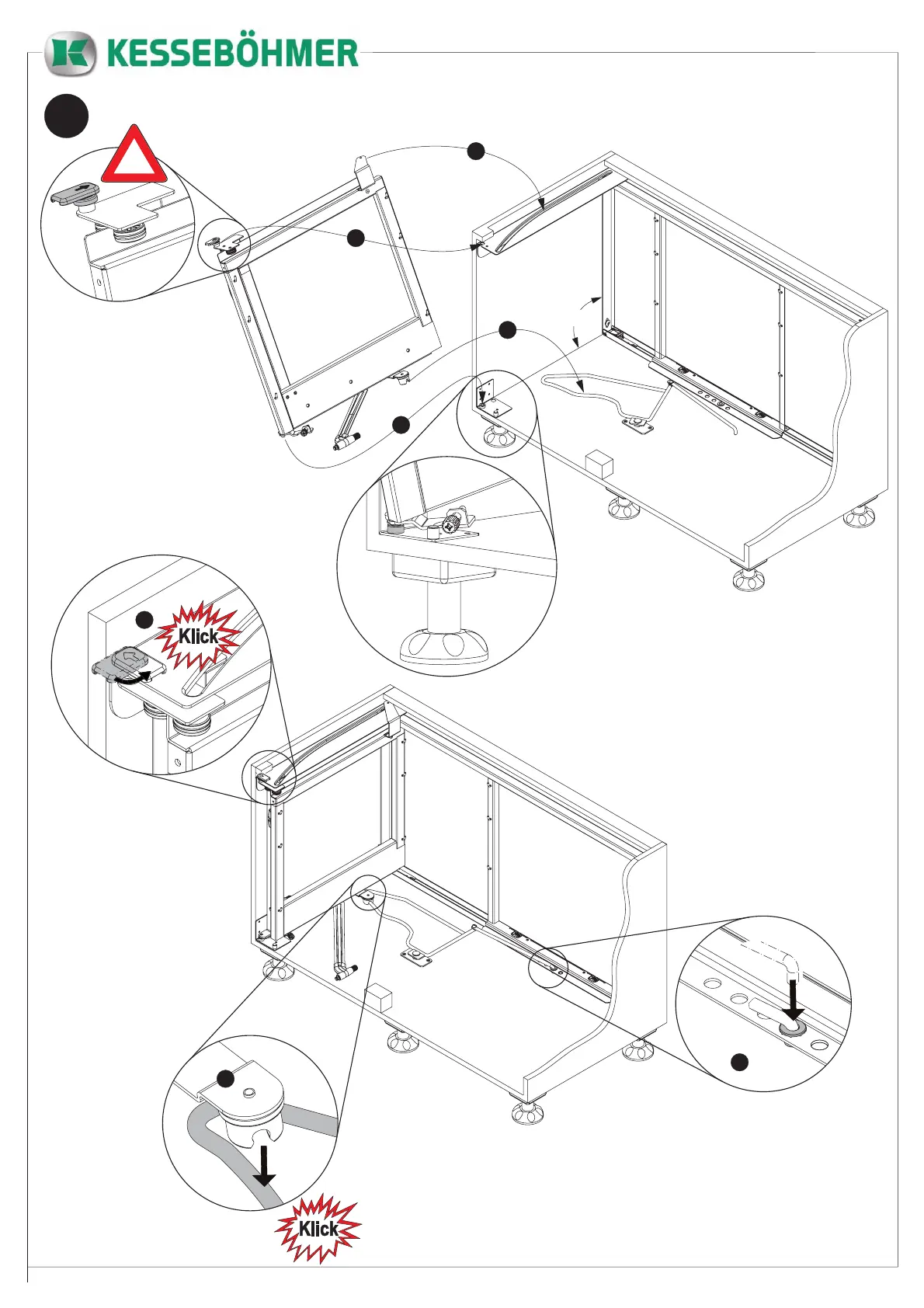 KESSEBÖHMER

Klick

Klick