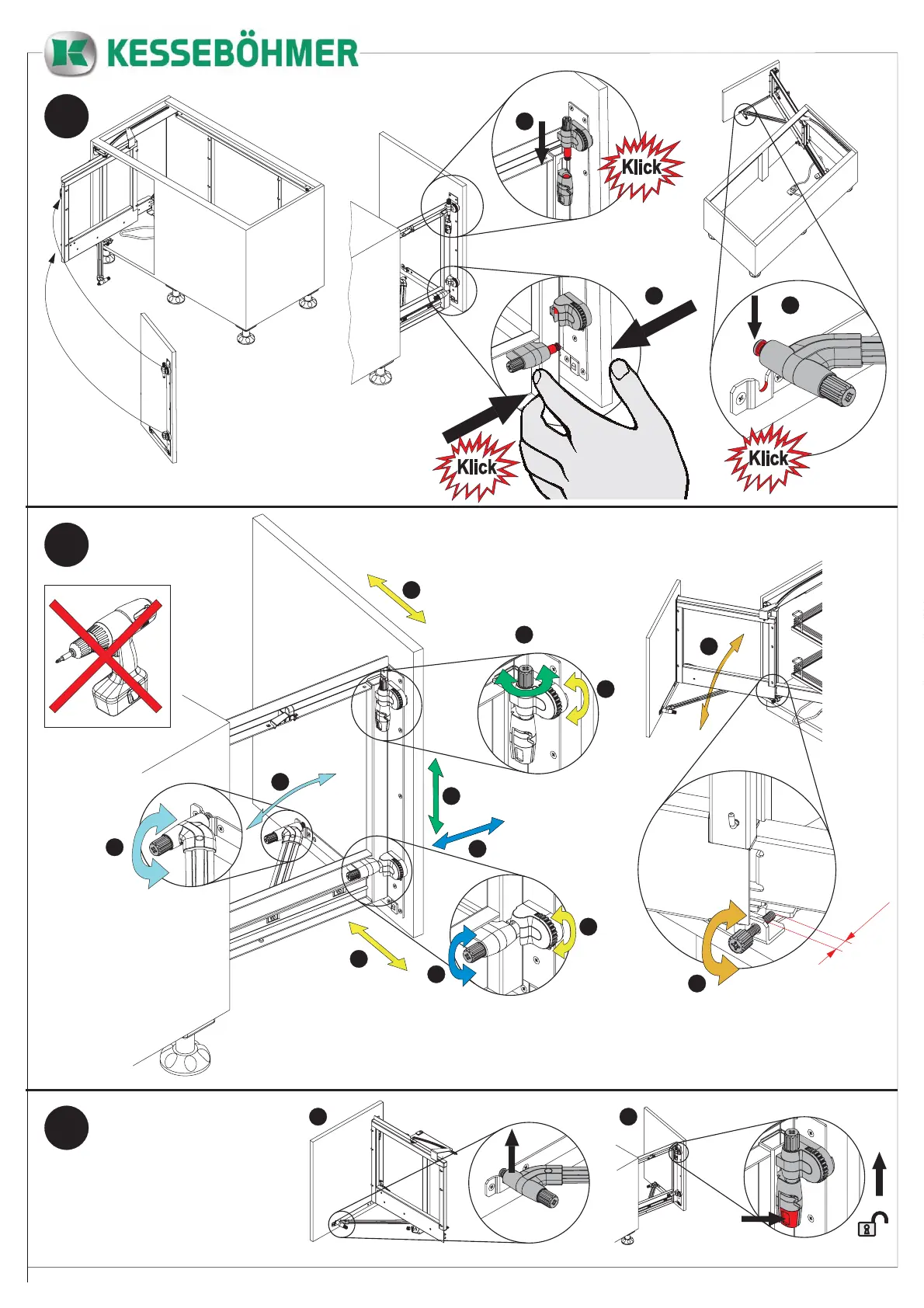 KESSEBÖHMER

Klick

Klick

Klick