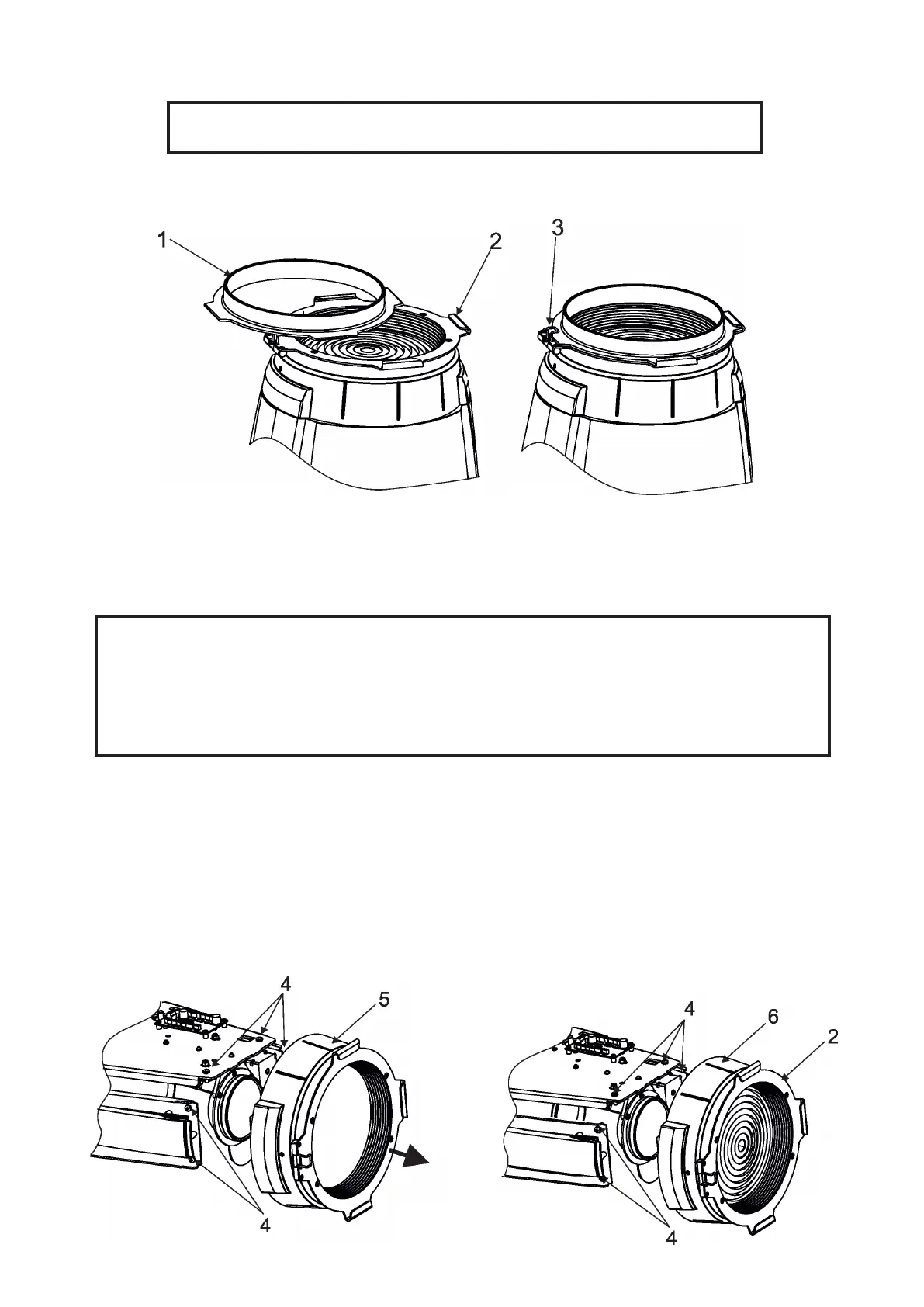 1

2

3

4

5

4

4

6

2

4