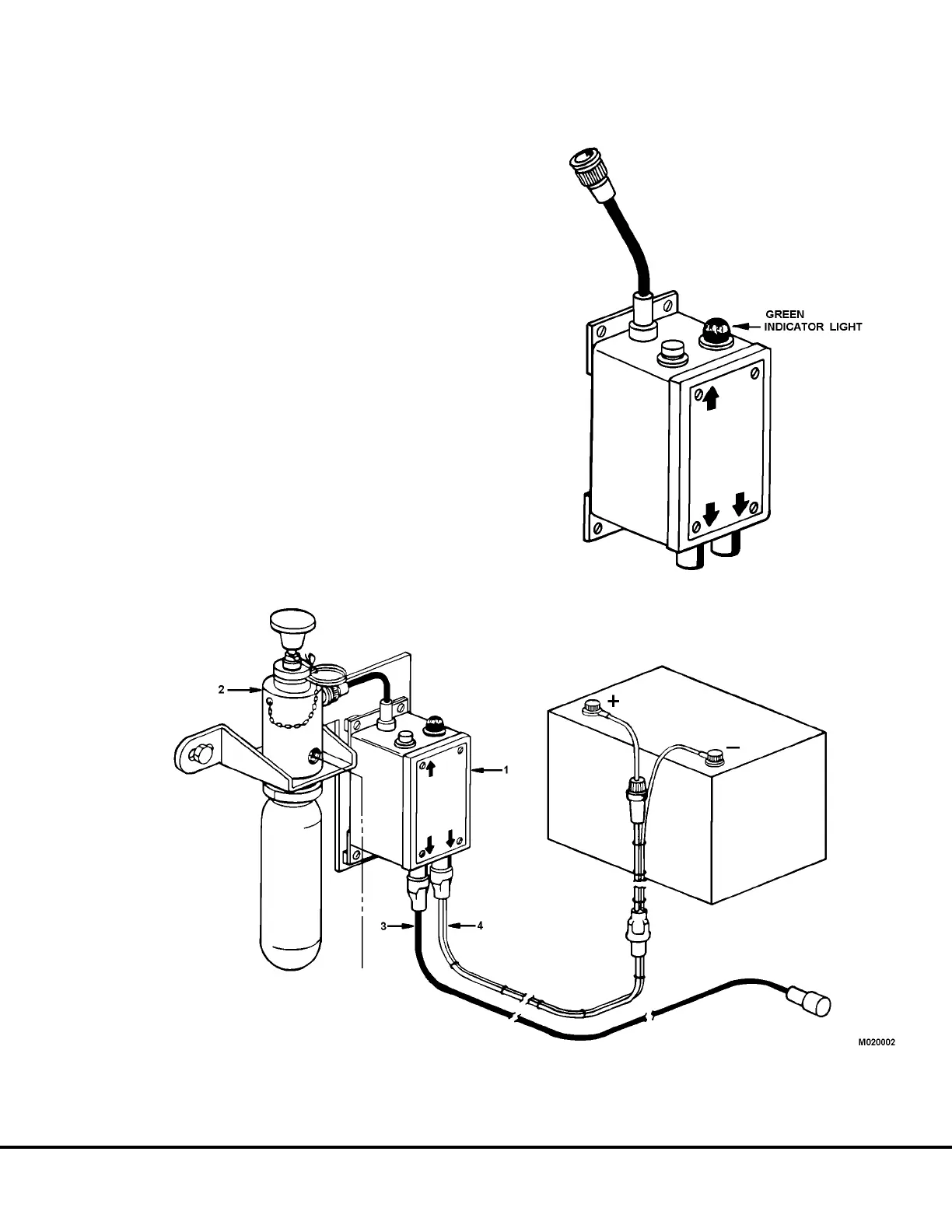 GREEN
INDICATOR LIGHT

2

+

−

1

3

4

M020002