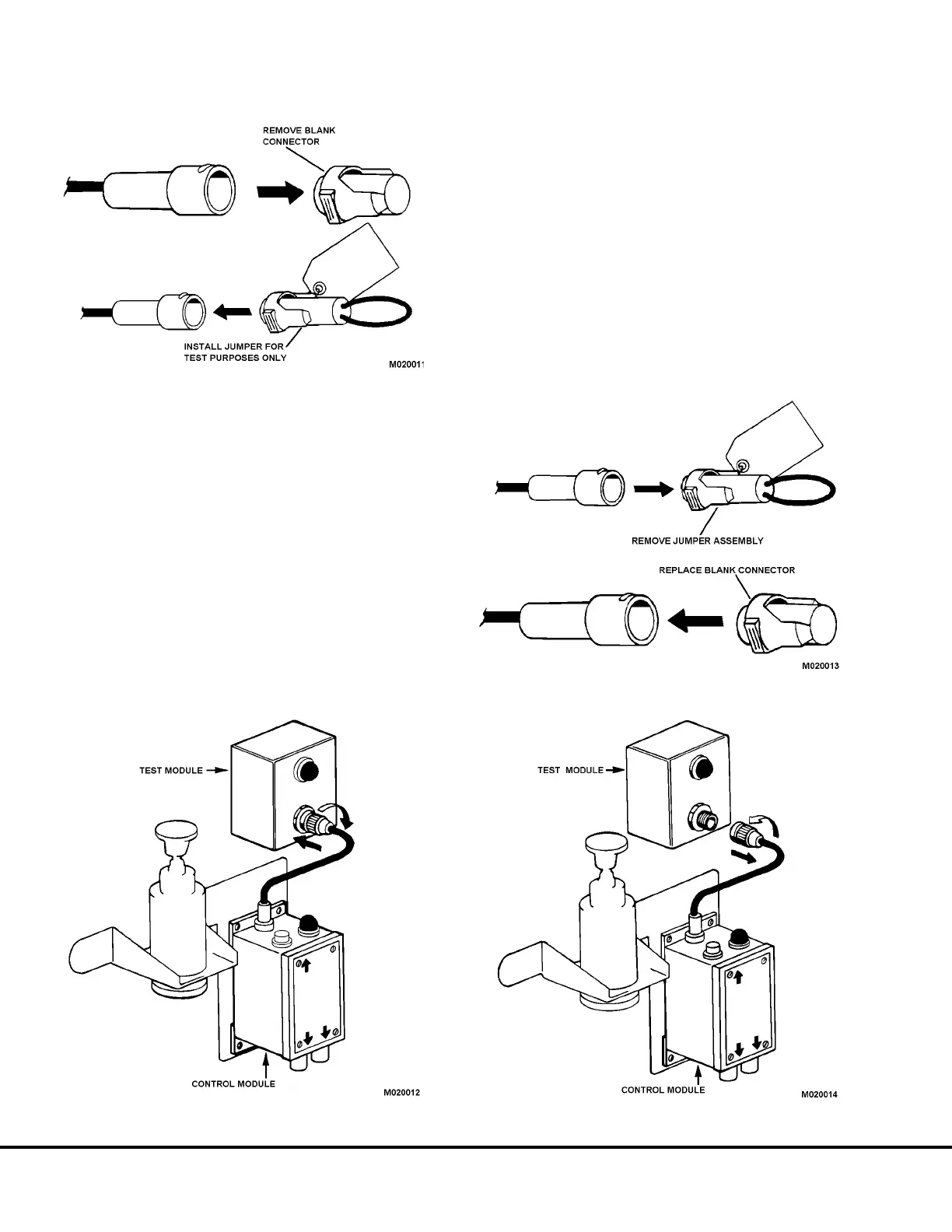 REMOVE BLANK CONNECTOR

INSTALL JUMPER FOR TEST PURPOSES ONLY

M020011

REMOVE JUMPER ASSEMBLY

REPLACE BLANK CONNECTOR

M020013

TEST MODULE

CONTROL MODULE

M020012

TEST MODULE

CONTROL MODULE

M020014