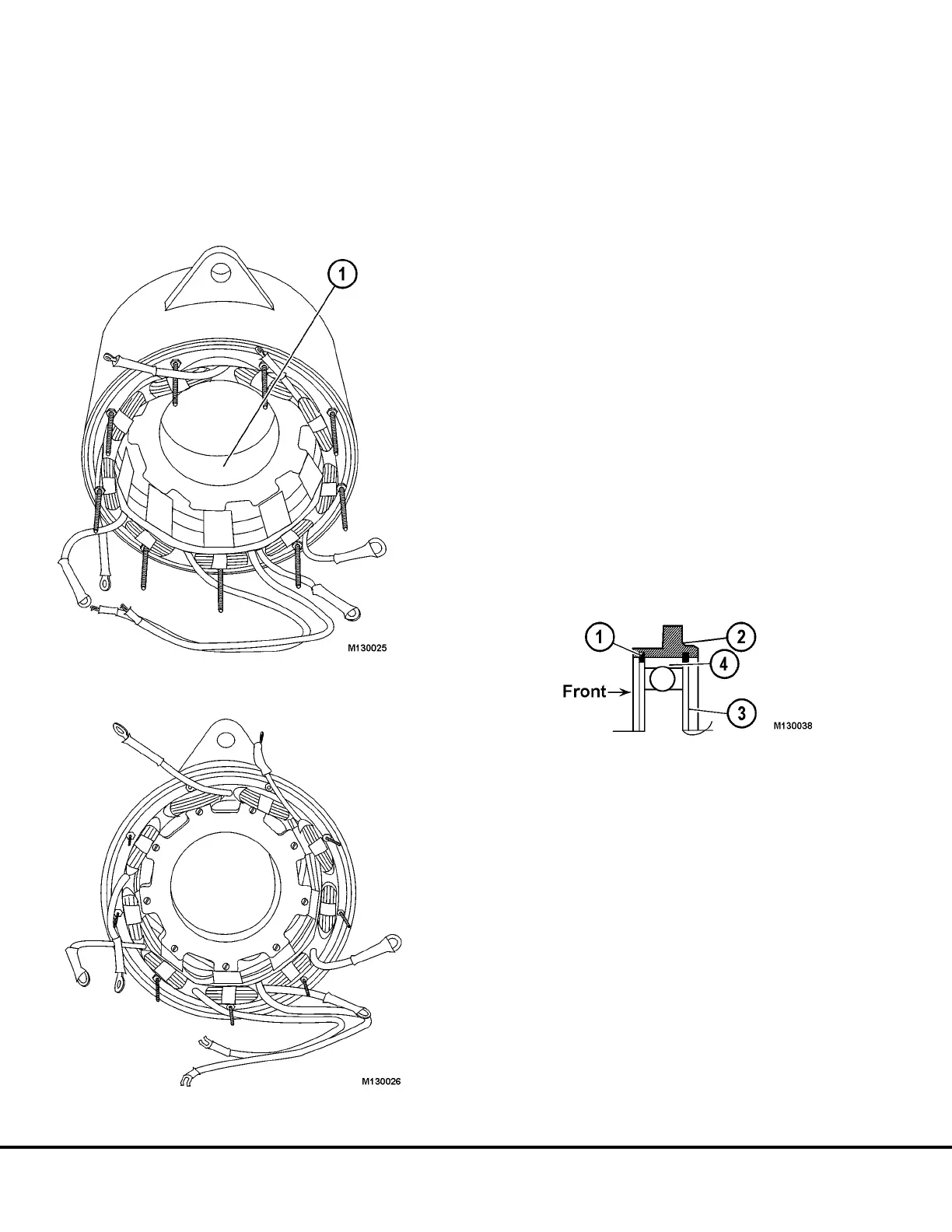 1

M130025

M130026

1

2

4

Front

3

M130038