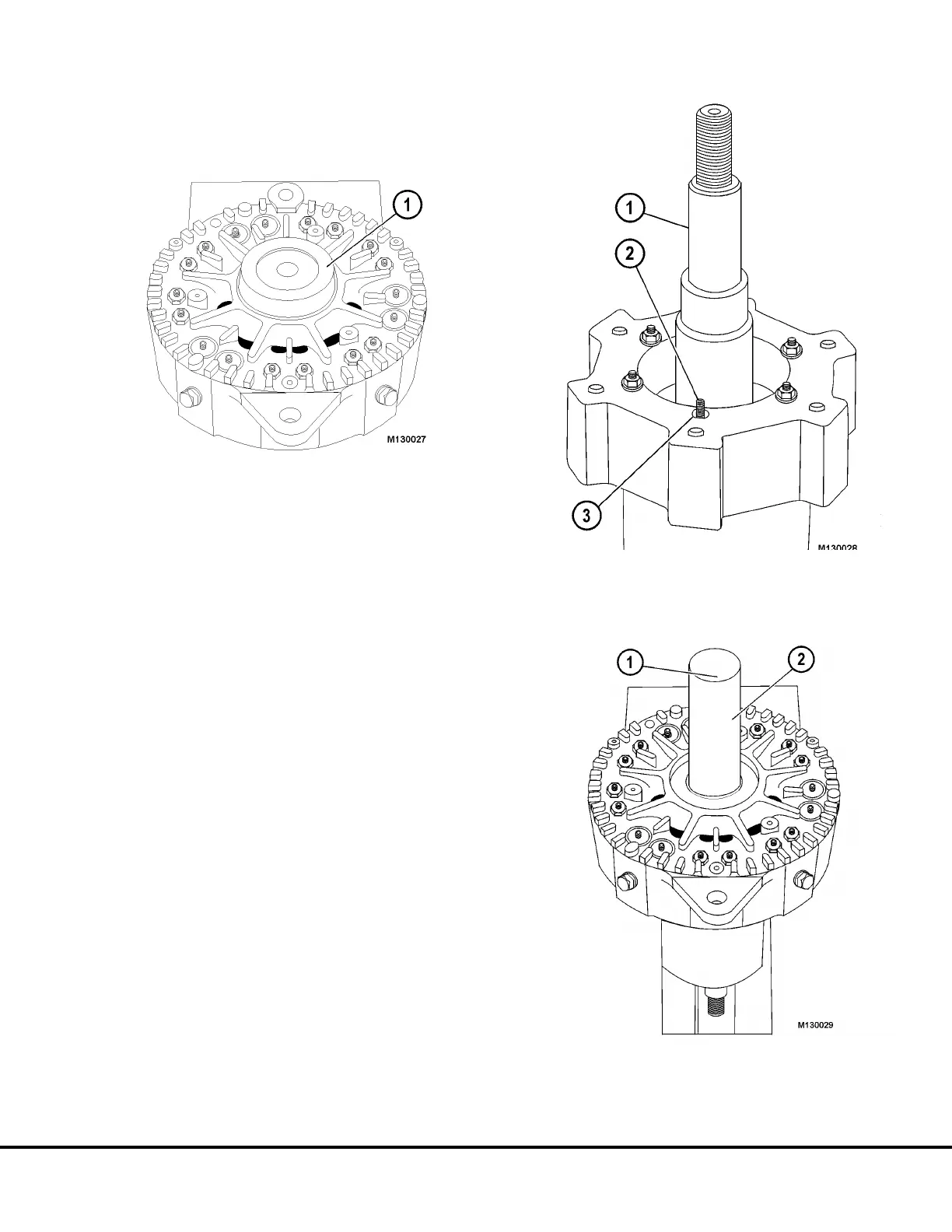 1

M130027

1

2

3

M130028

1

2

M130029