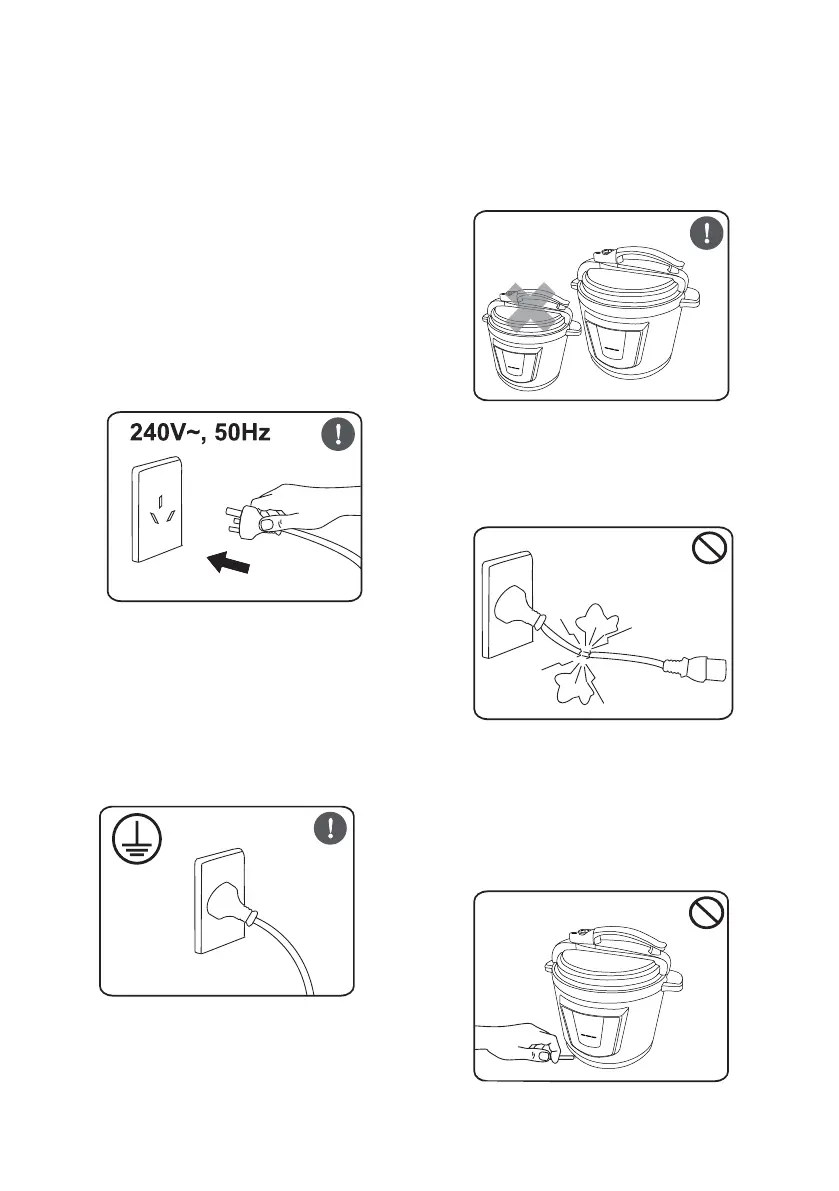 240V~, 50Hz