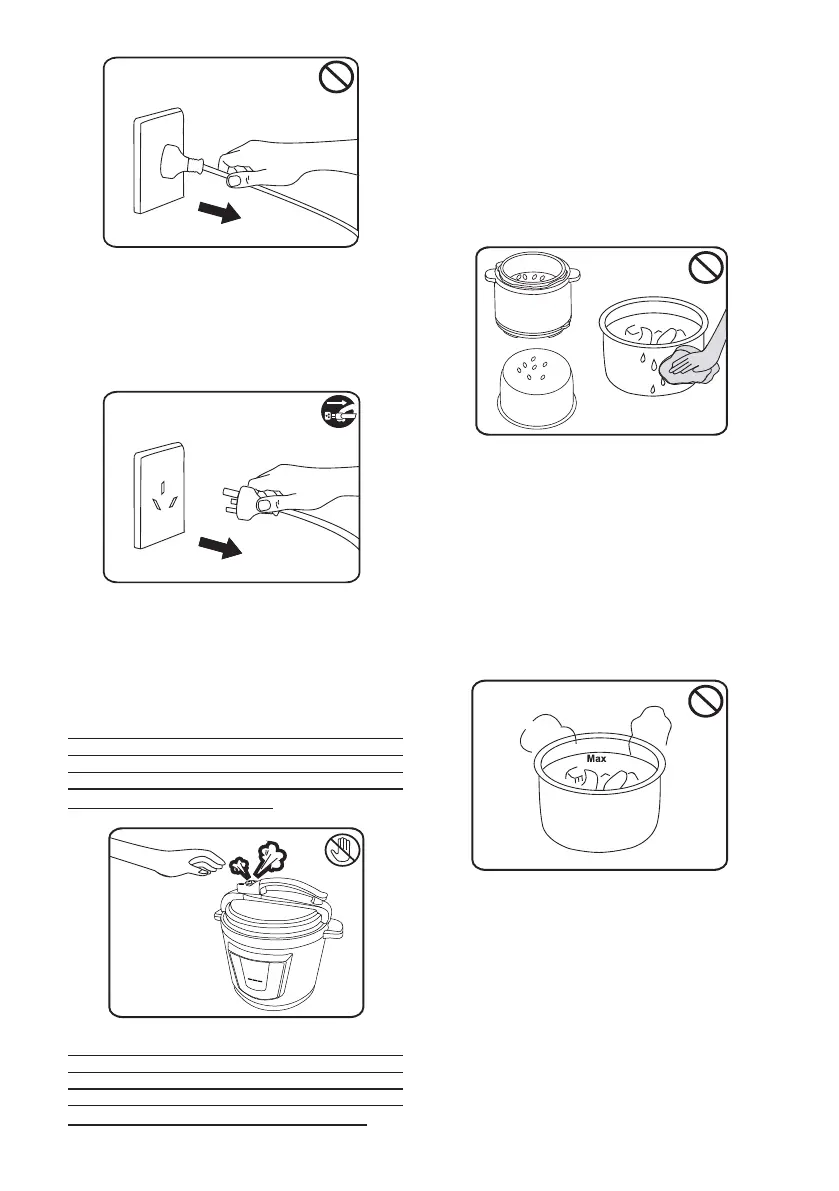 Max