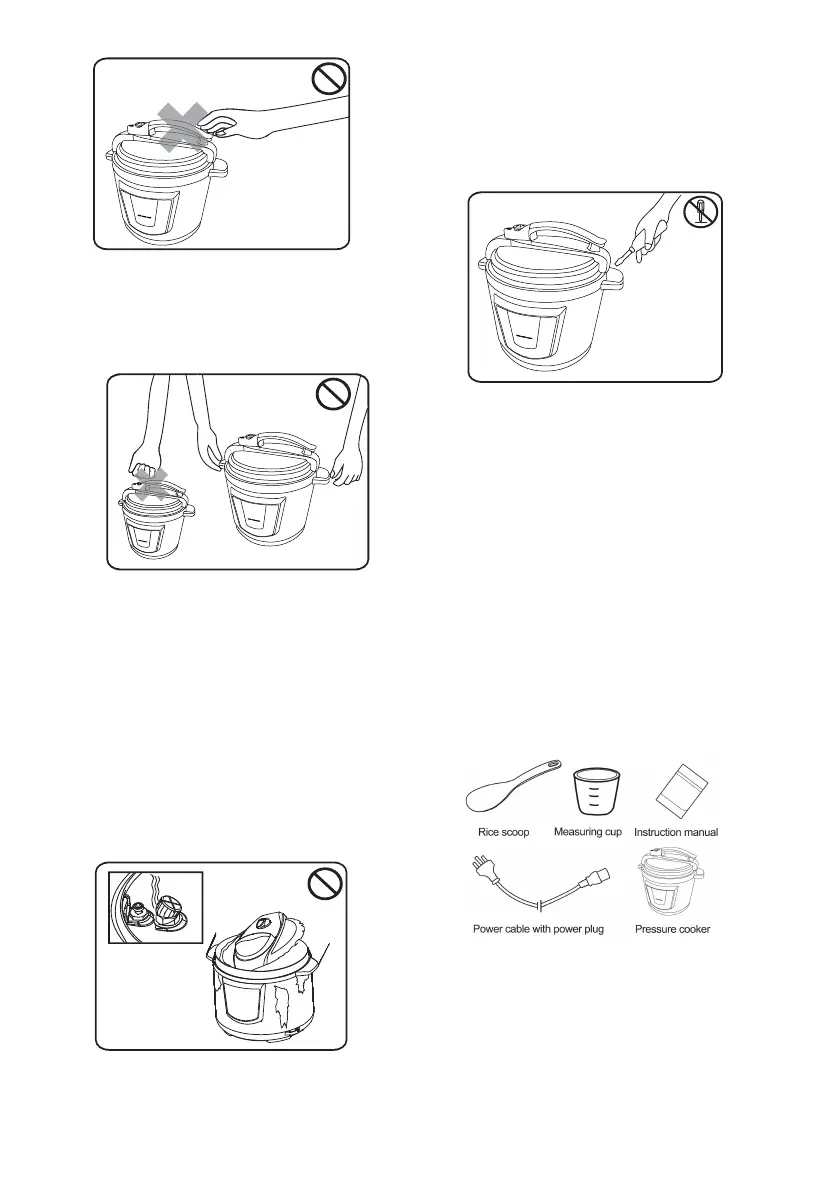 Rice scoop
Measuring cup
Instruction manual
Power cable with power plug
Pressure cooker