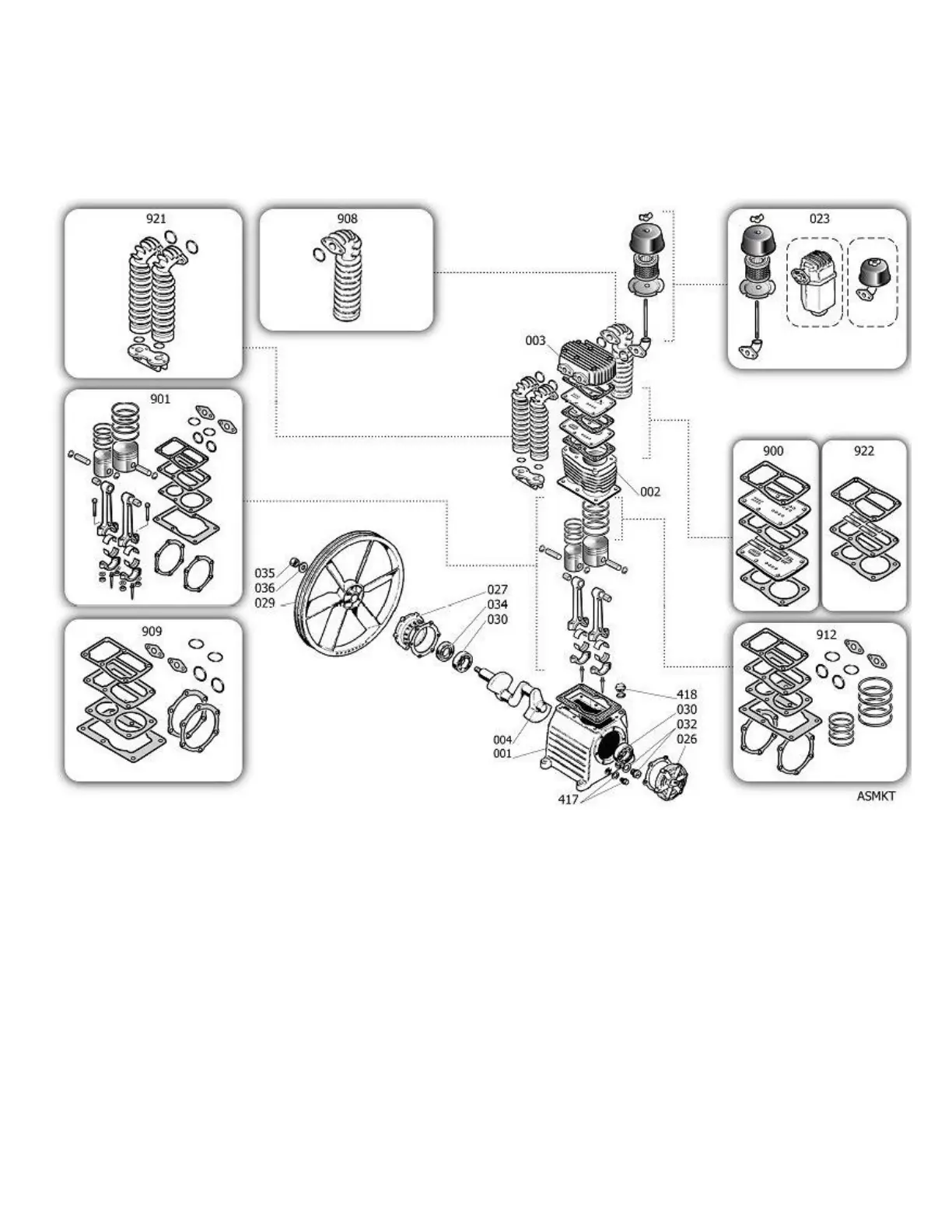 921
908
023
003
901
900
922
002
035
036
029
027
034
030
909
912
418
030
032
026
004
001
417
ASMKT