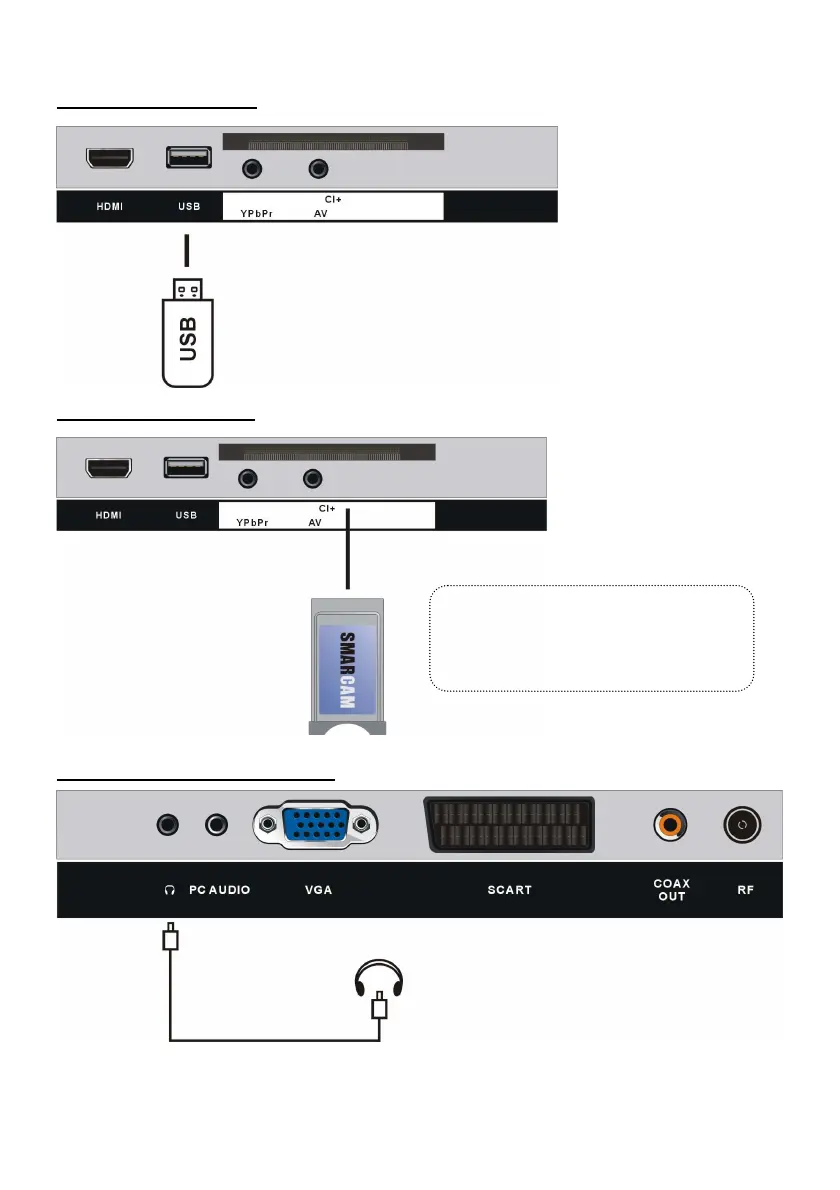 HDMI USB CI+ YPbPr AV

USB

HDMI USB CI+ YPbPr AV

SMAR CAM

PC AUDIO VGA SCART COAX OUT RF