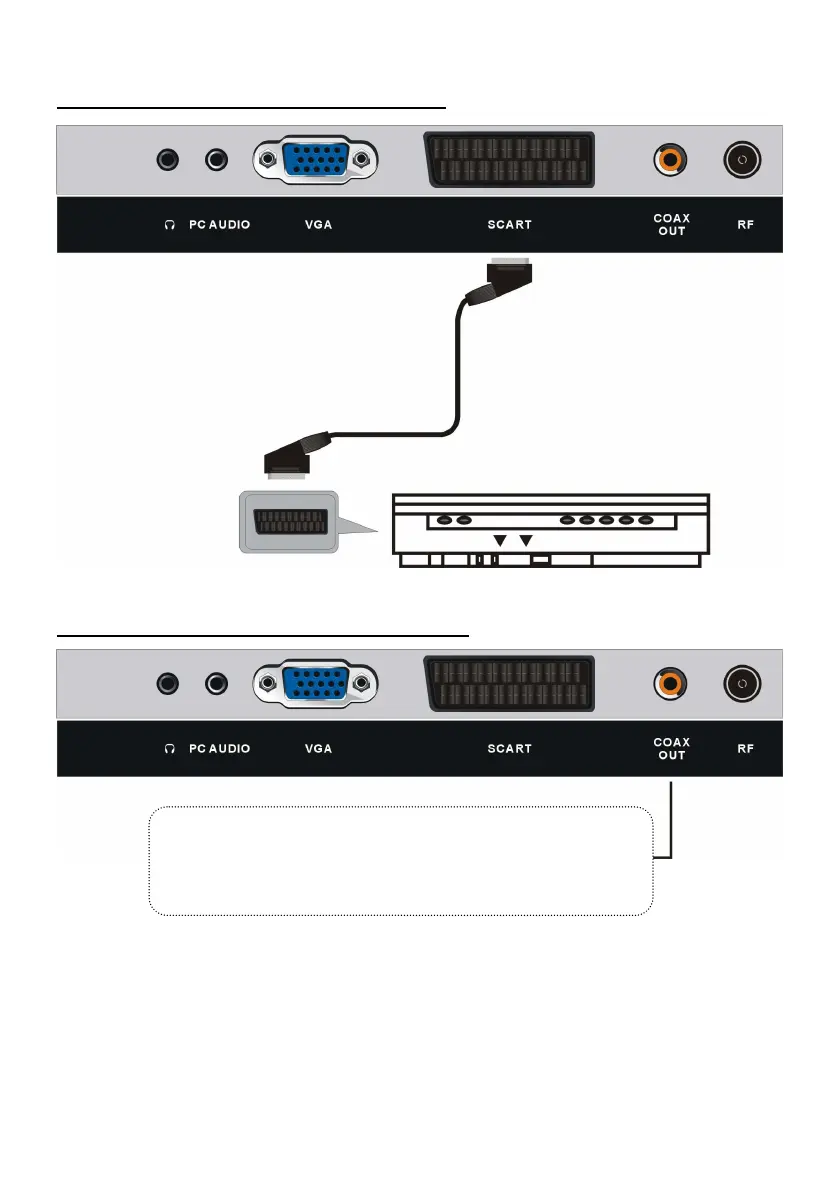 PC AUDIO VGA SCART COAX OUT RF

PC AUDIO VGA SCART COAX OUT RF