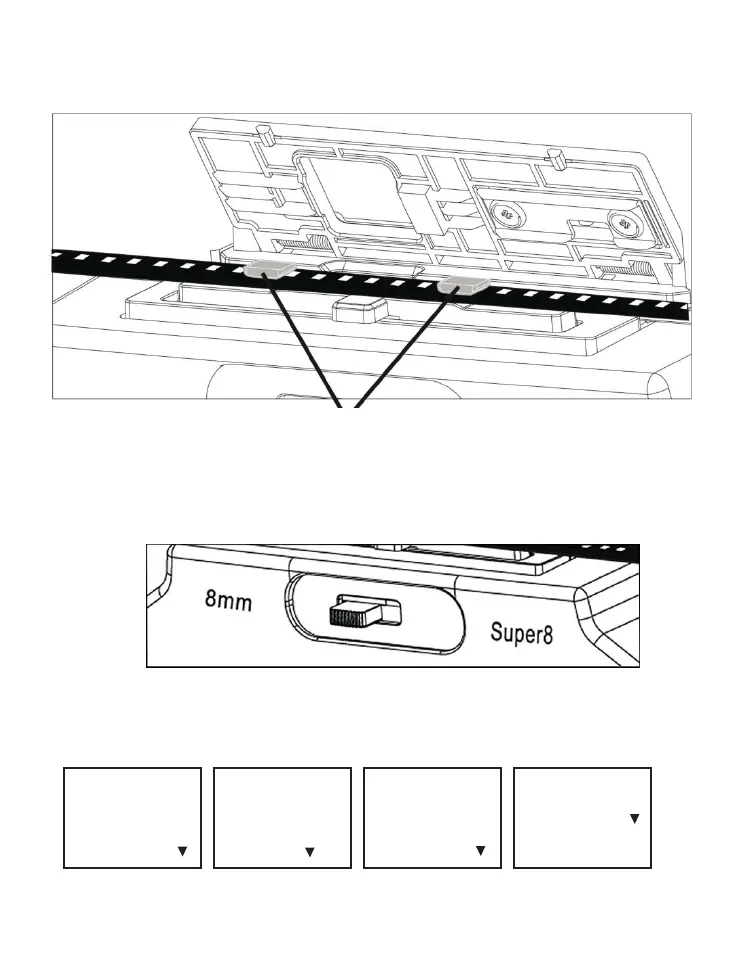 8mm

Super8