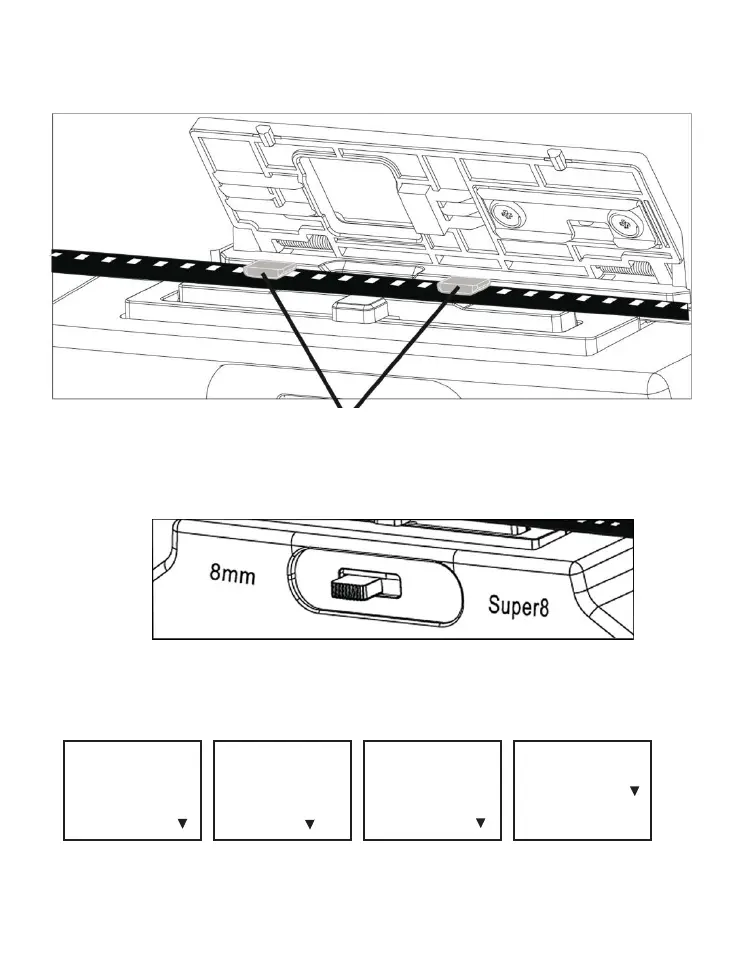 8mm

Super8