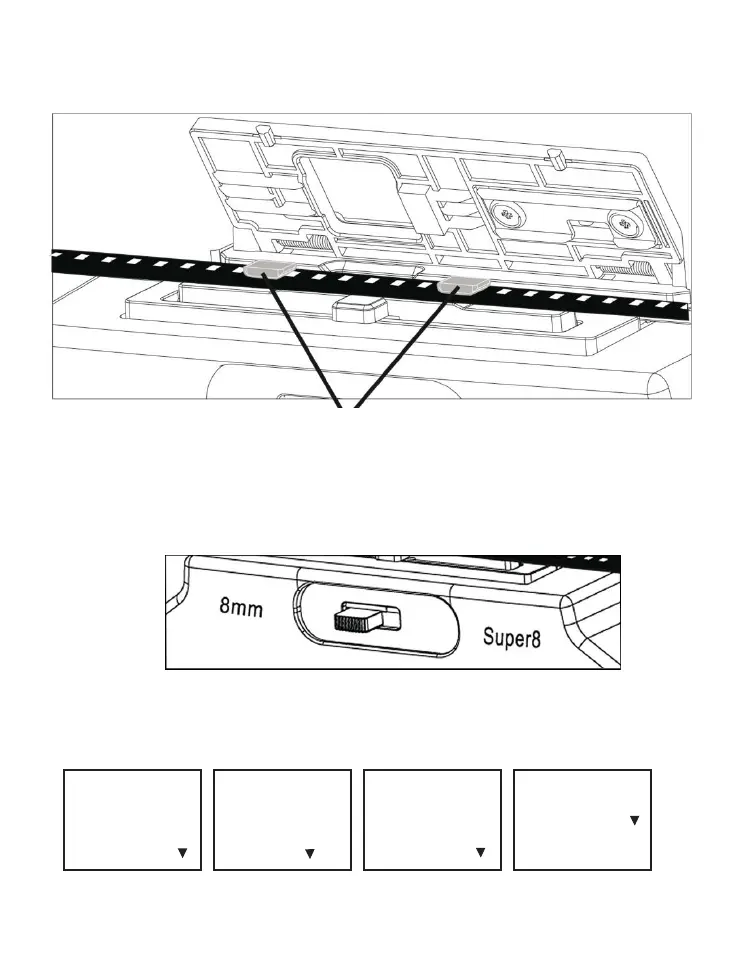 8mm

Super8