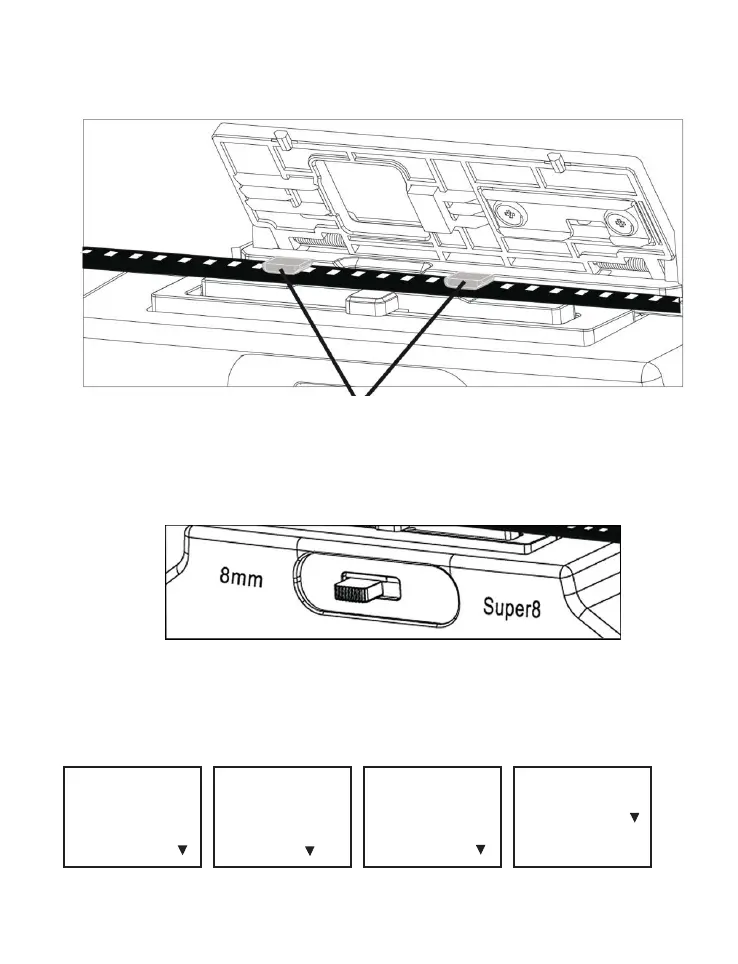 8mm

Super8