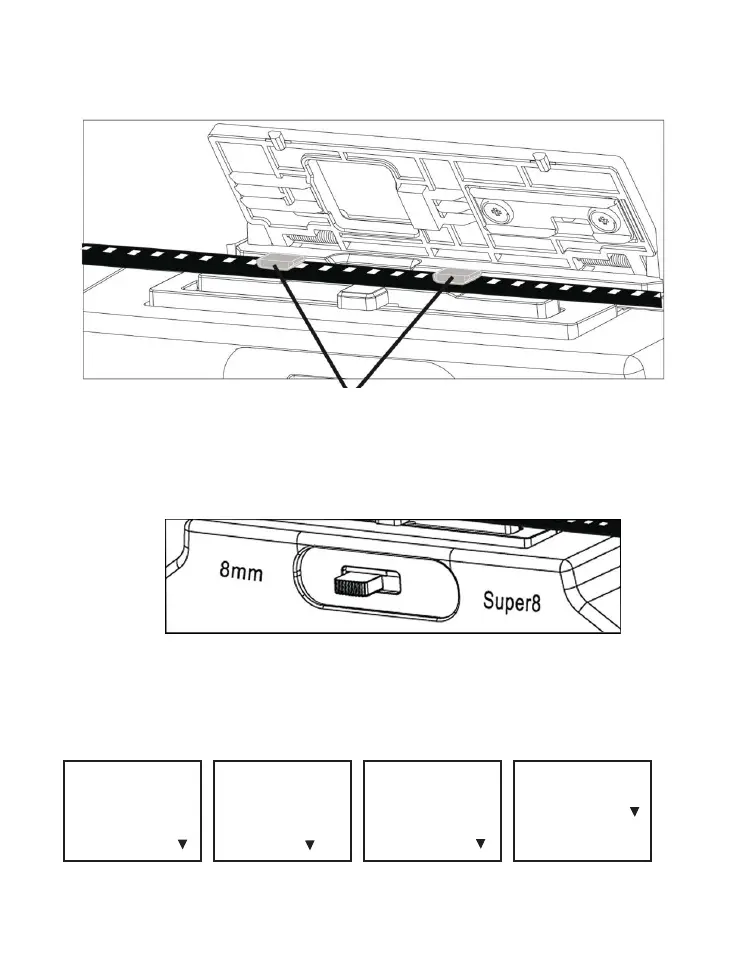 8mm

Super8