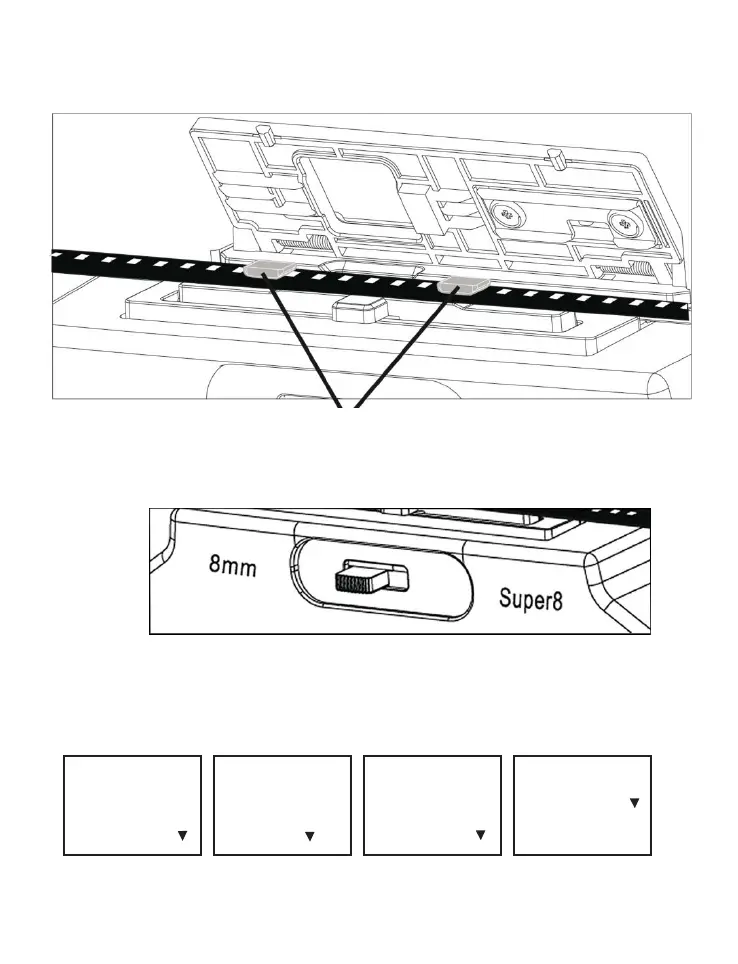 8mm

Super8