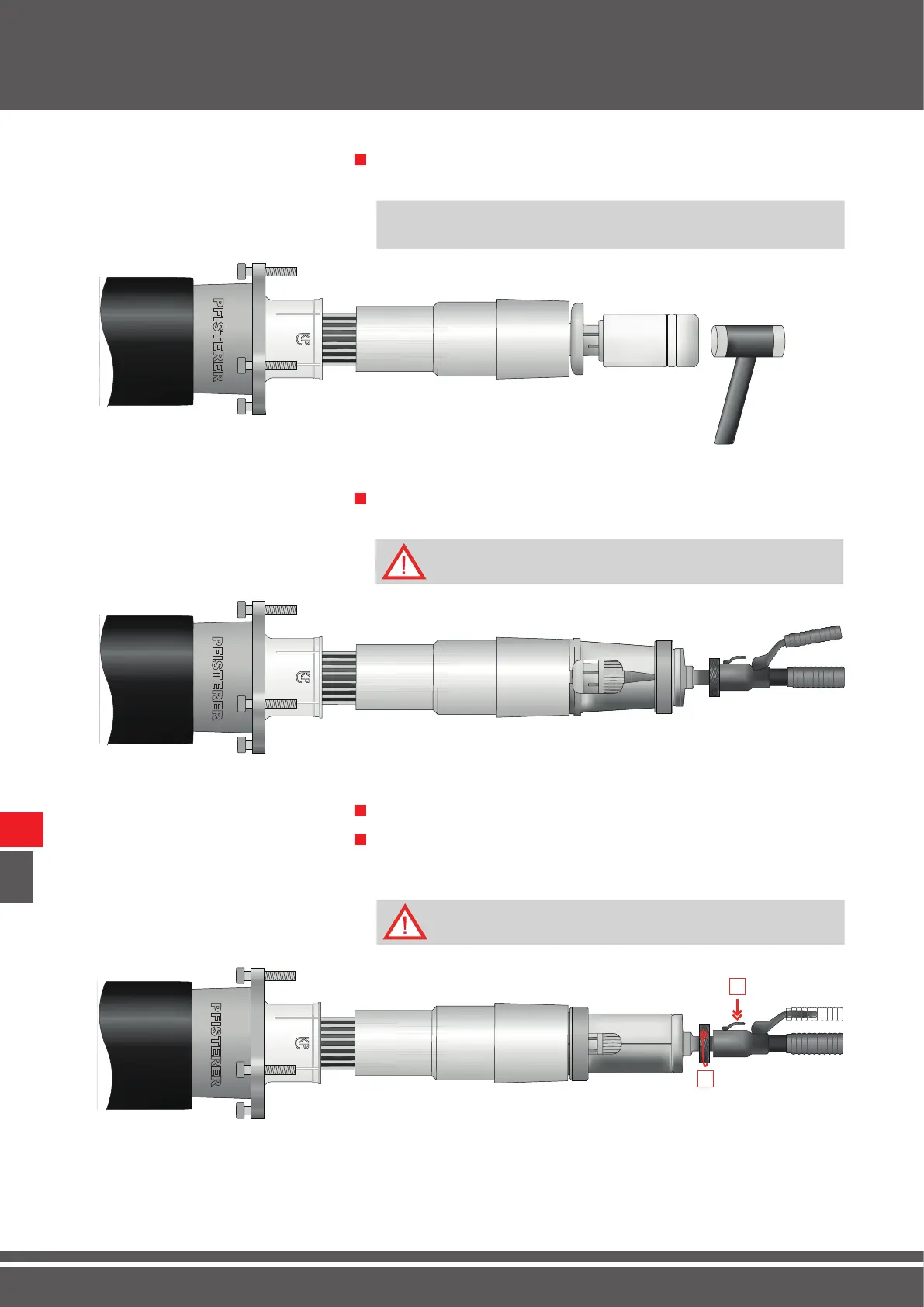 PFISTERER

PFISTERER

PFISTERER