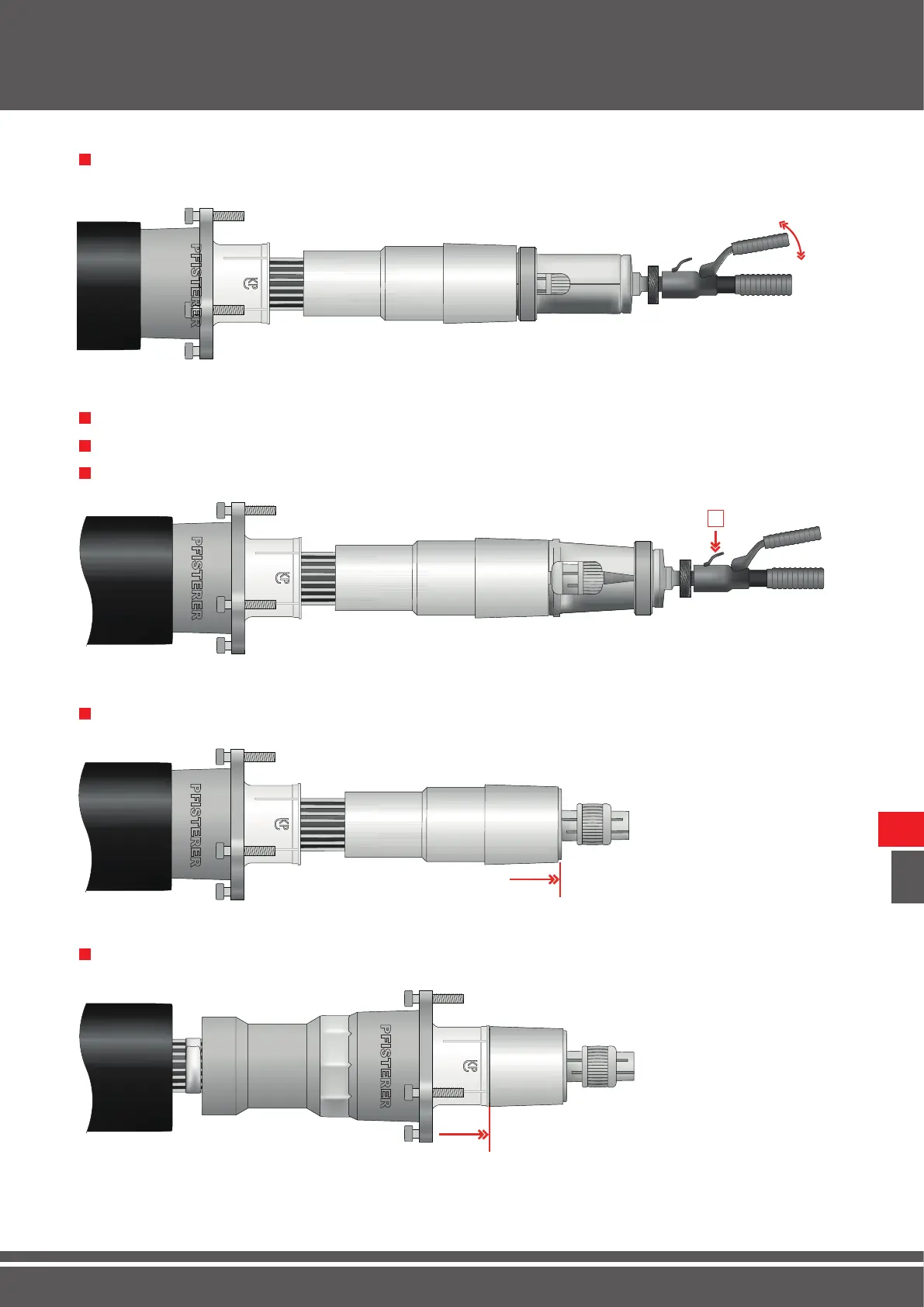 PFISTERER

PFISTERER

PFISTERER

PFISTERER