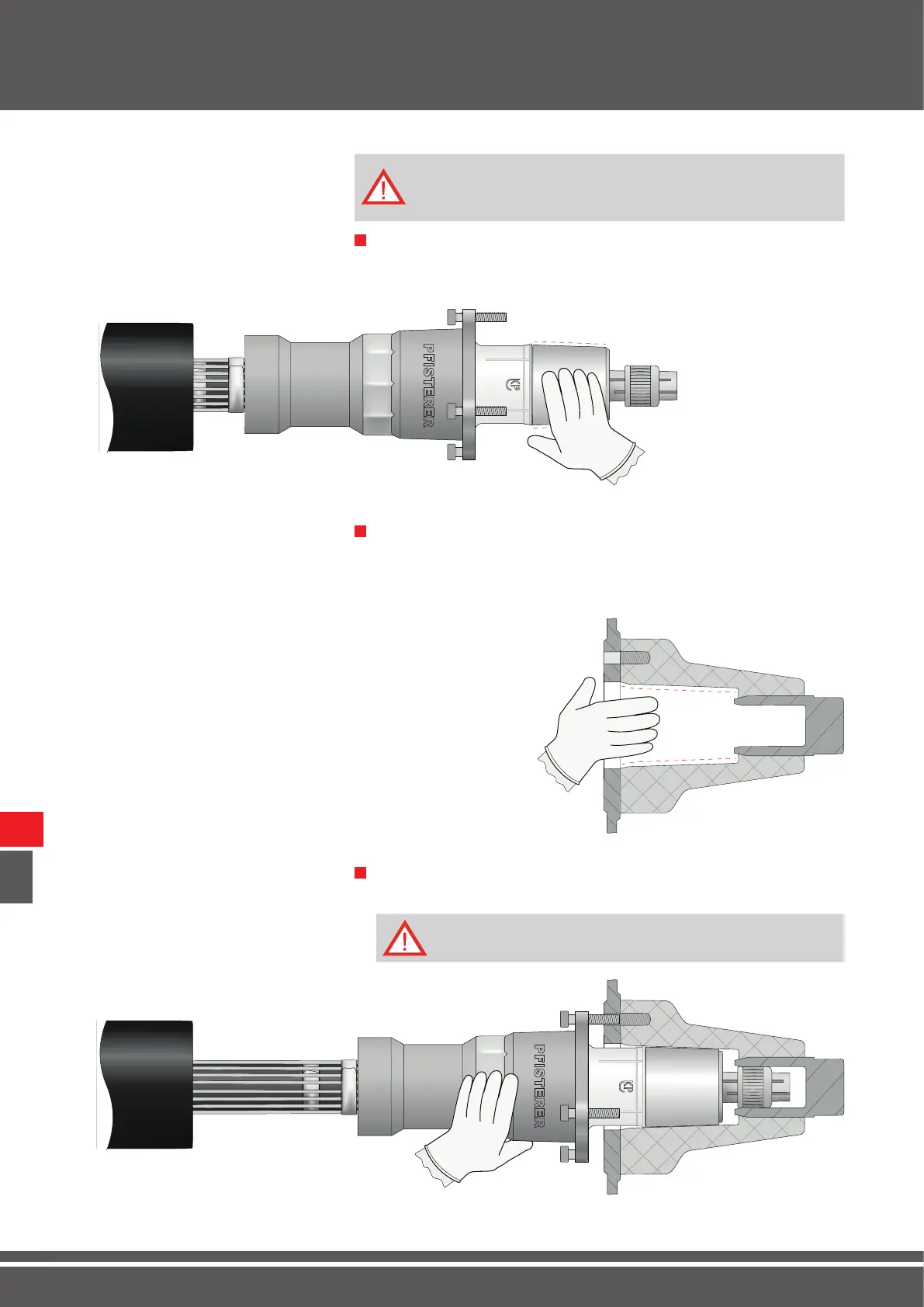 PFISTERER

PFISTERER