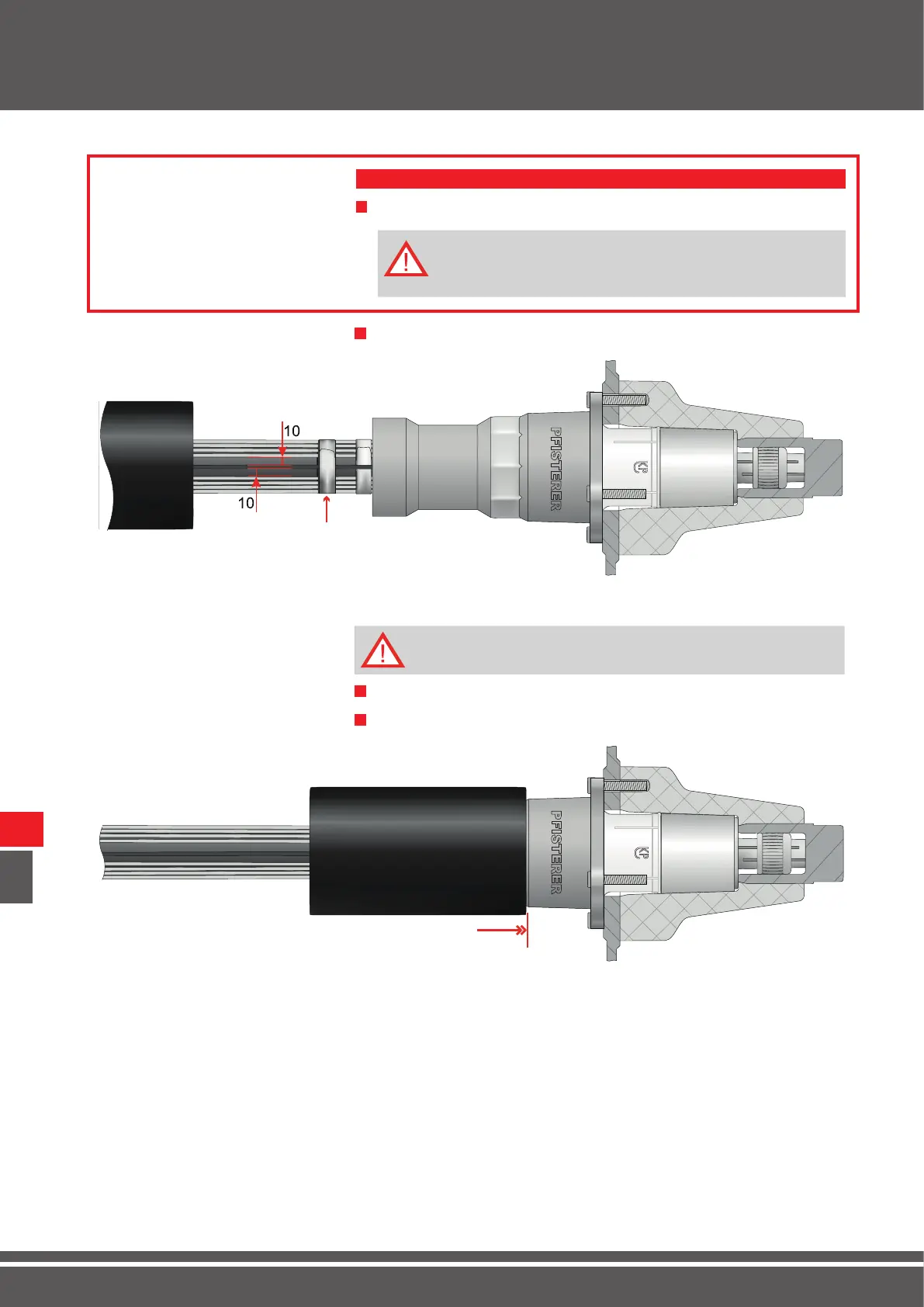 10

10

PFISTERER

PFISTERER