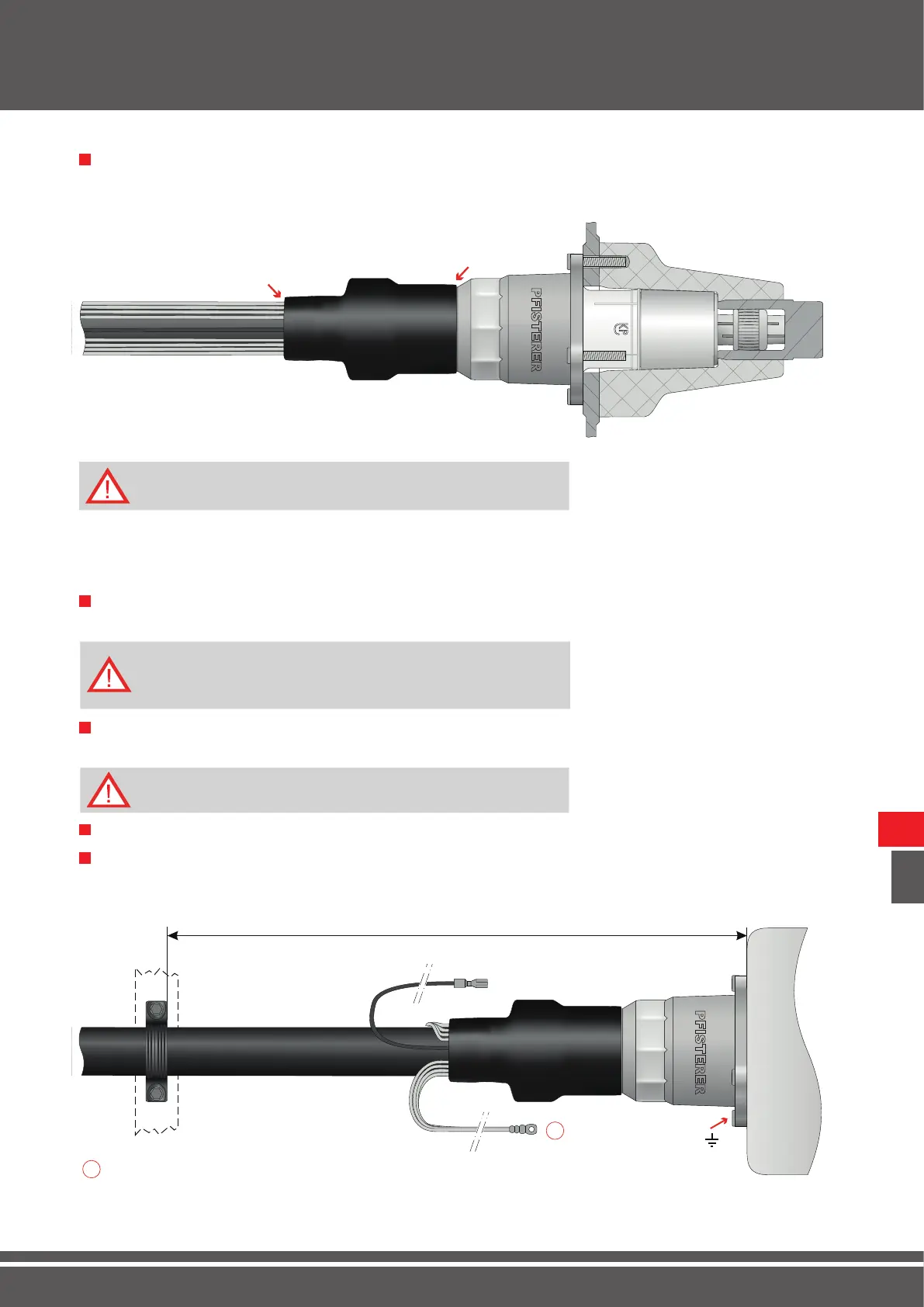 PFISTERER

PFISTERER