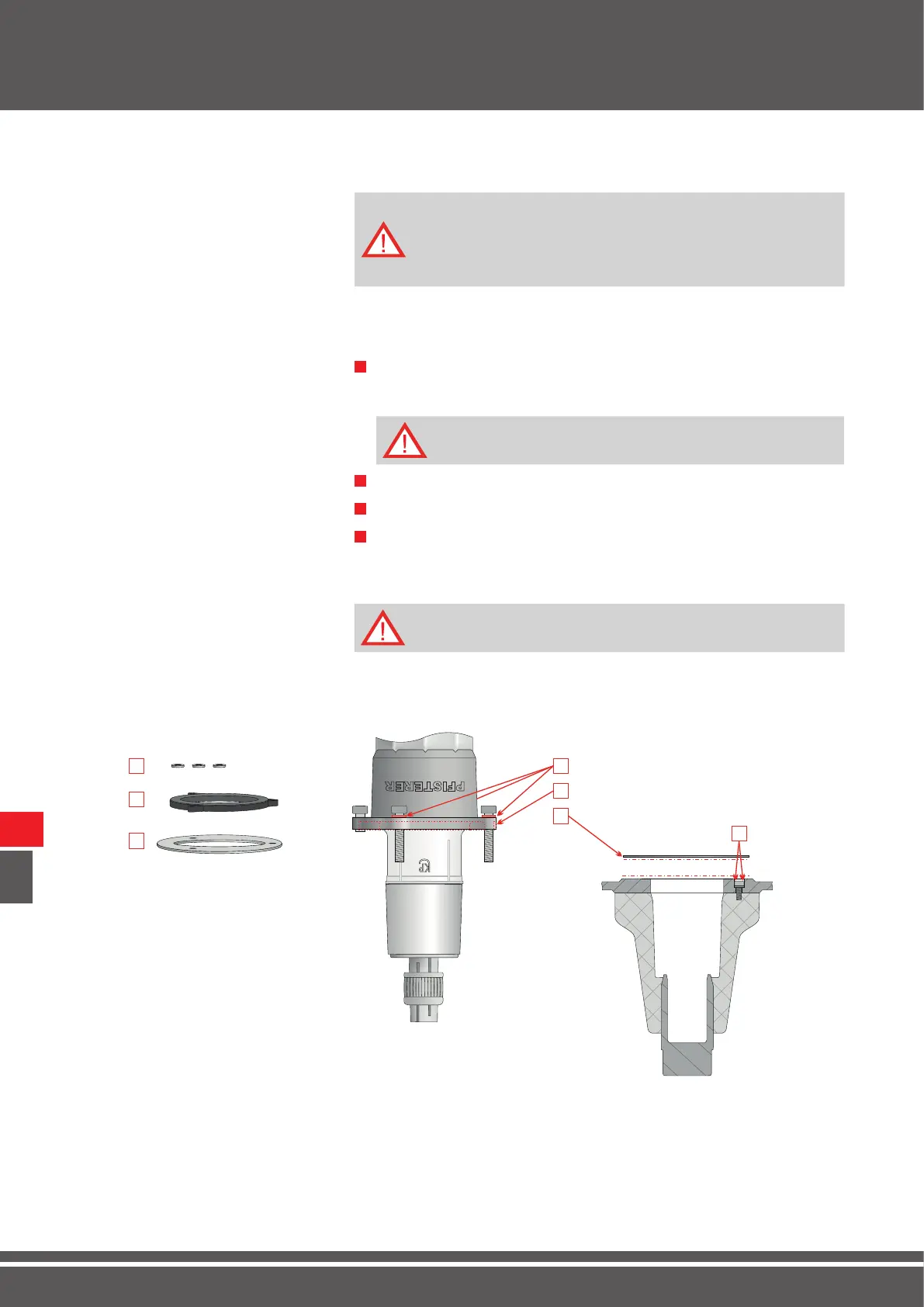 PFISTERER