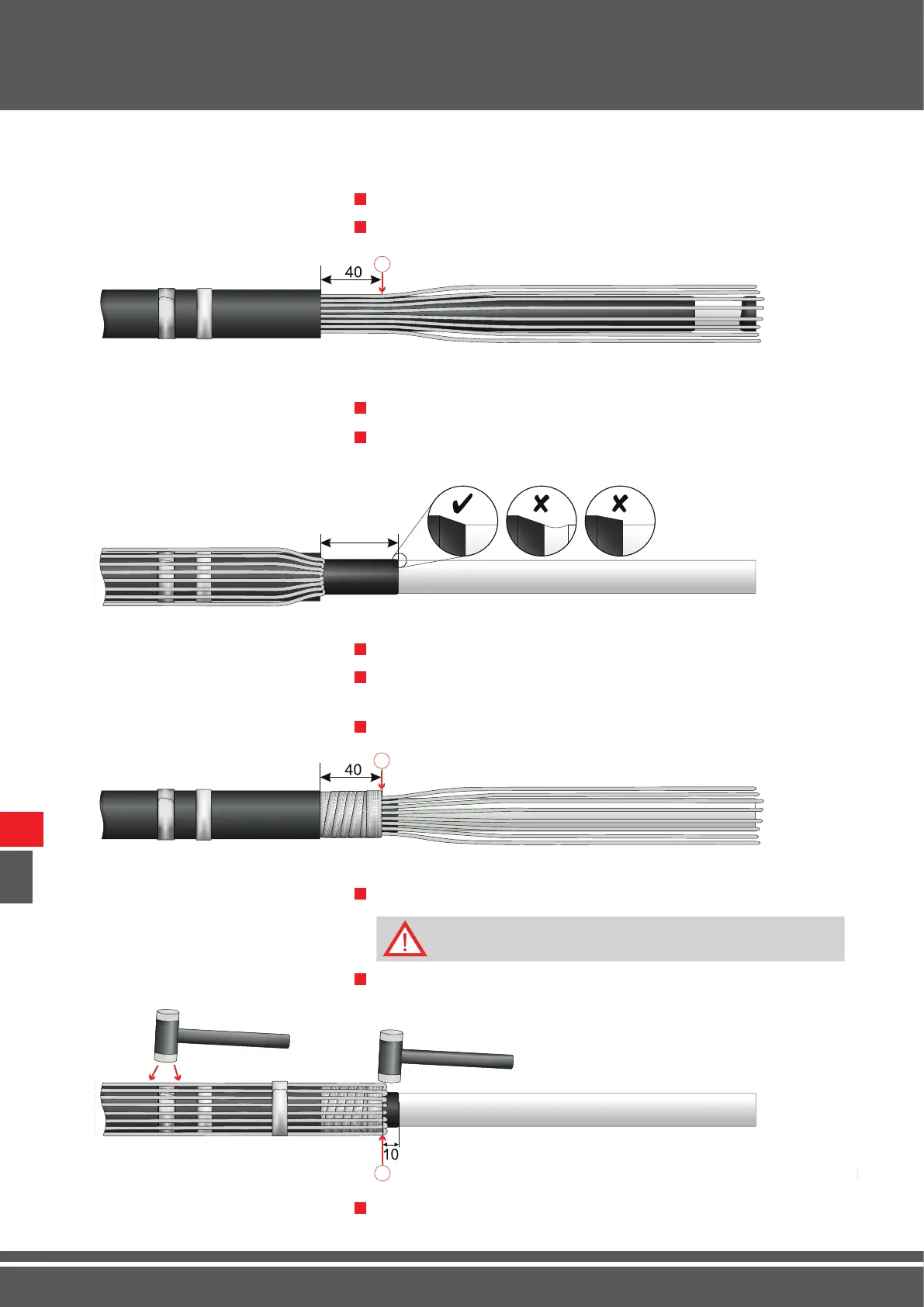 40

40

10