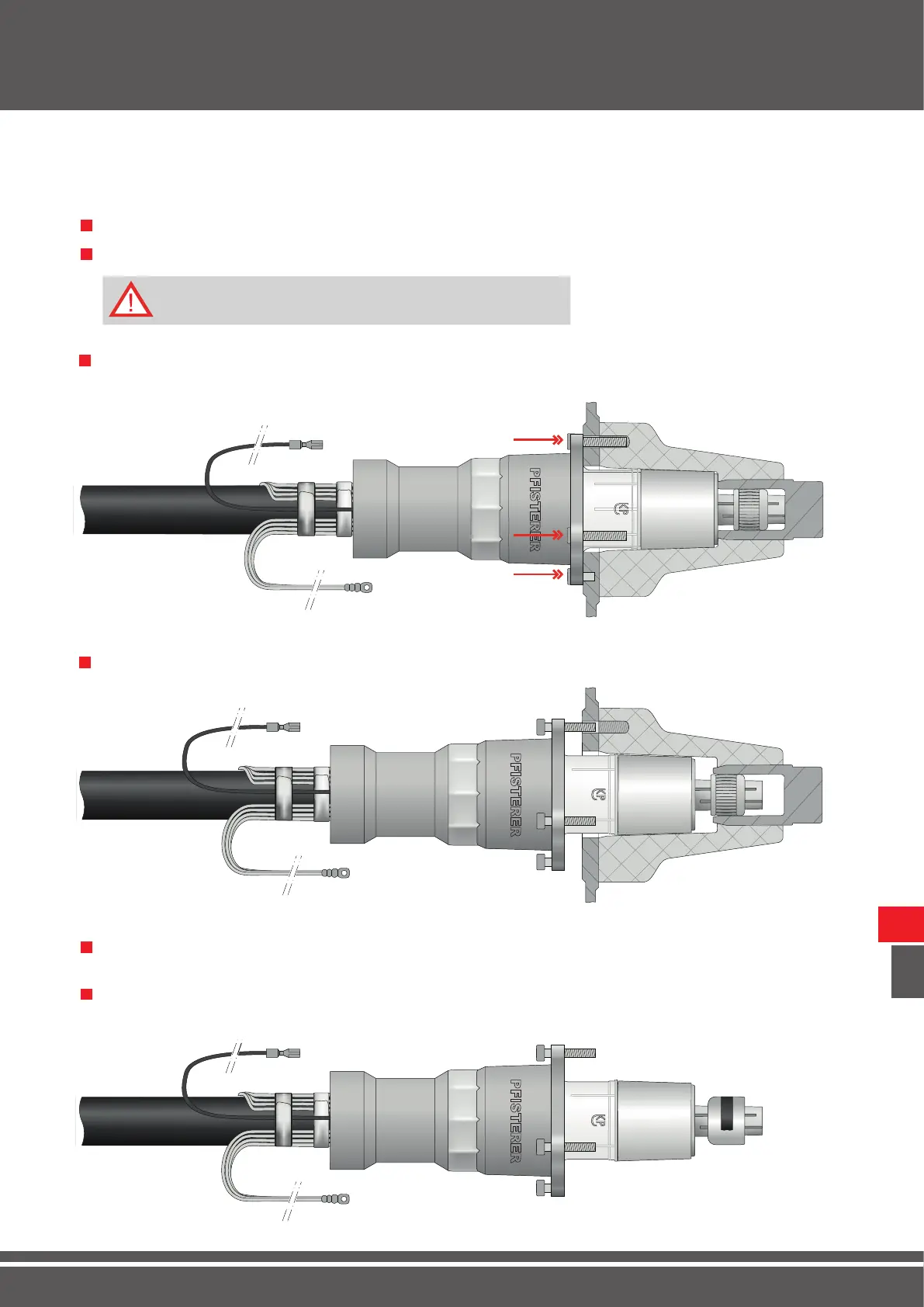 PFISTERER

PFISTERER

PFISTERER