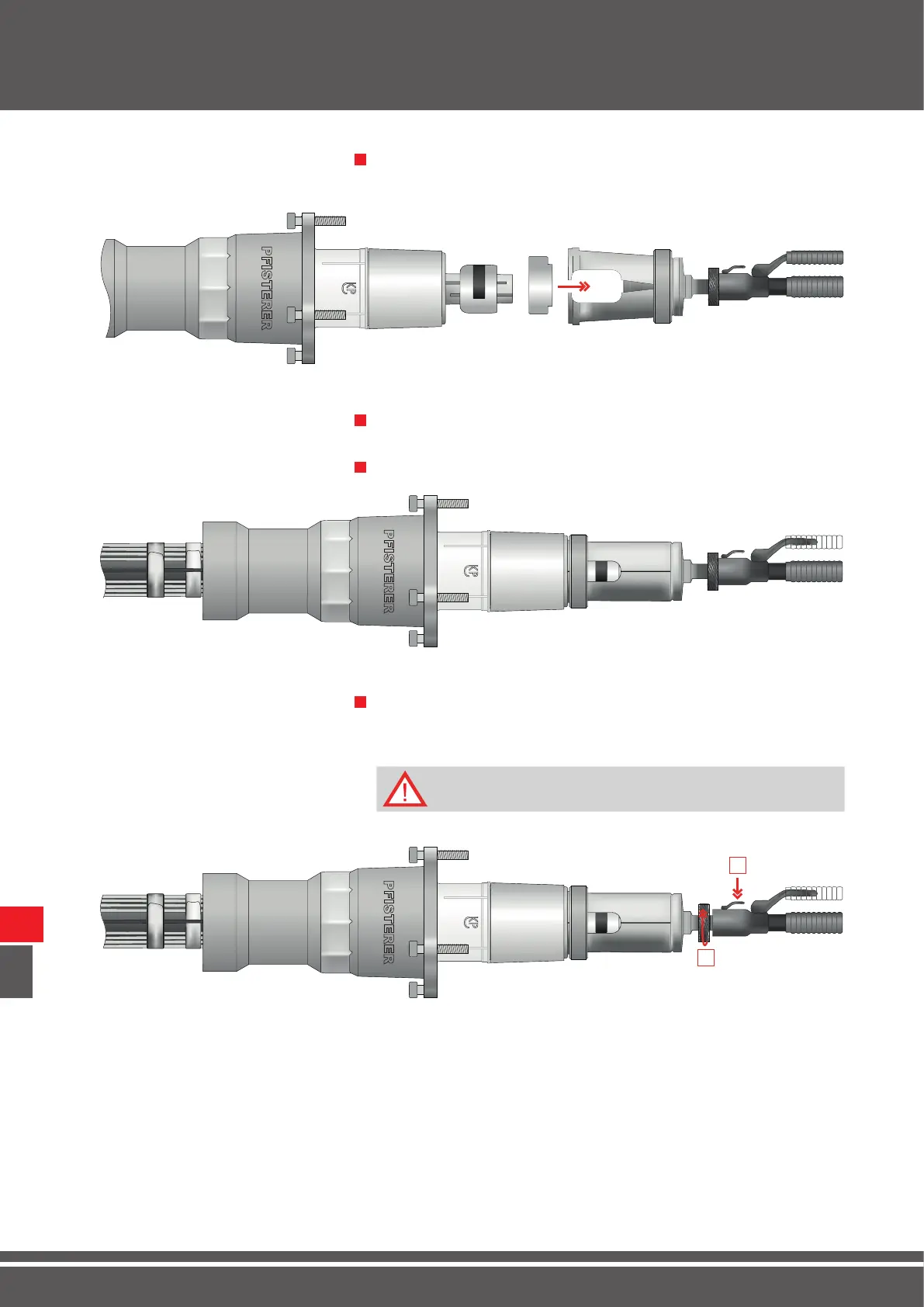 PFISTERER

PFISTERER

PFISTERER