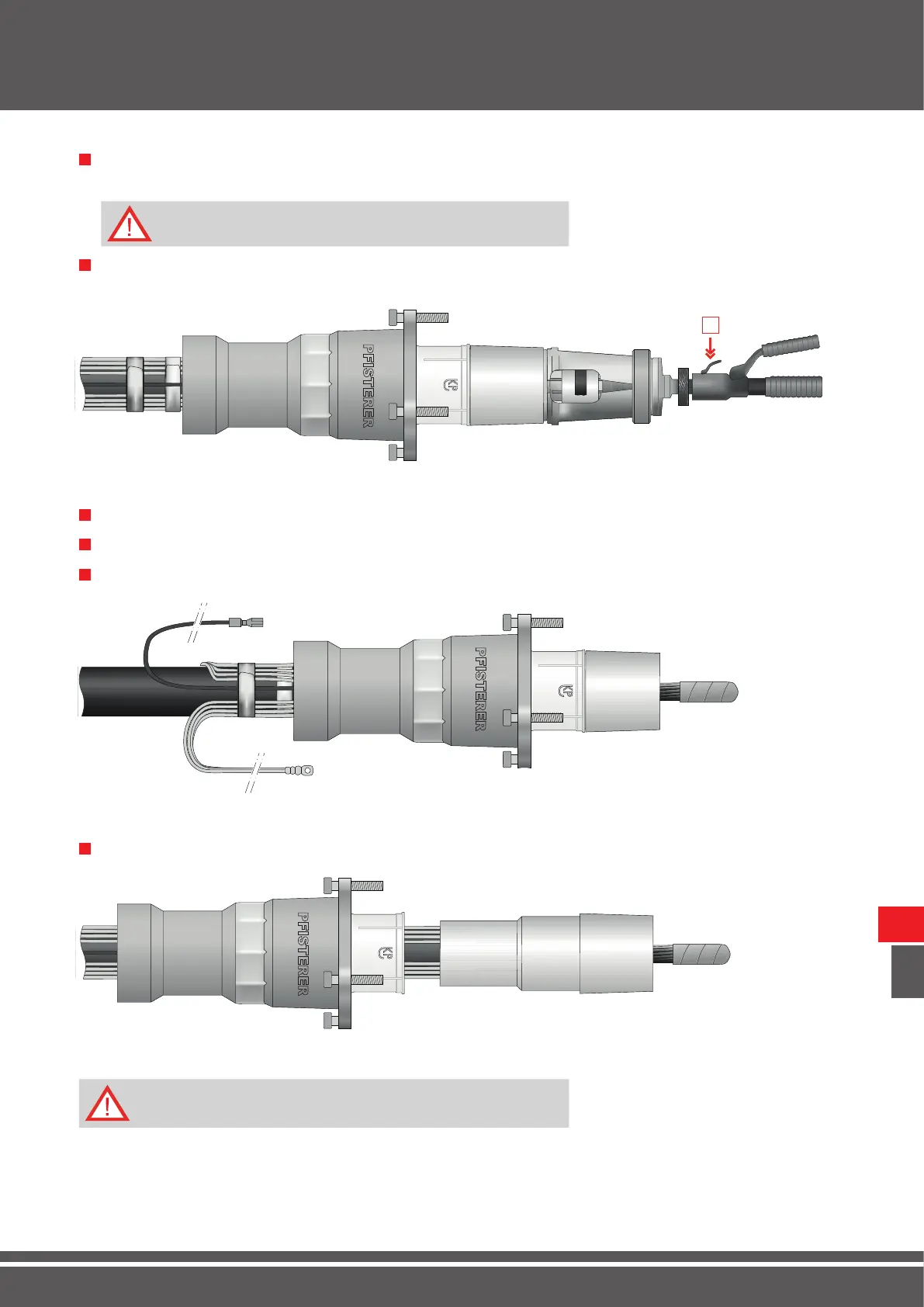 PFISTERER

PFISTERER

PFISTERER