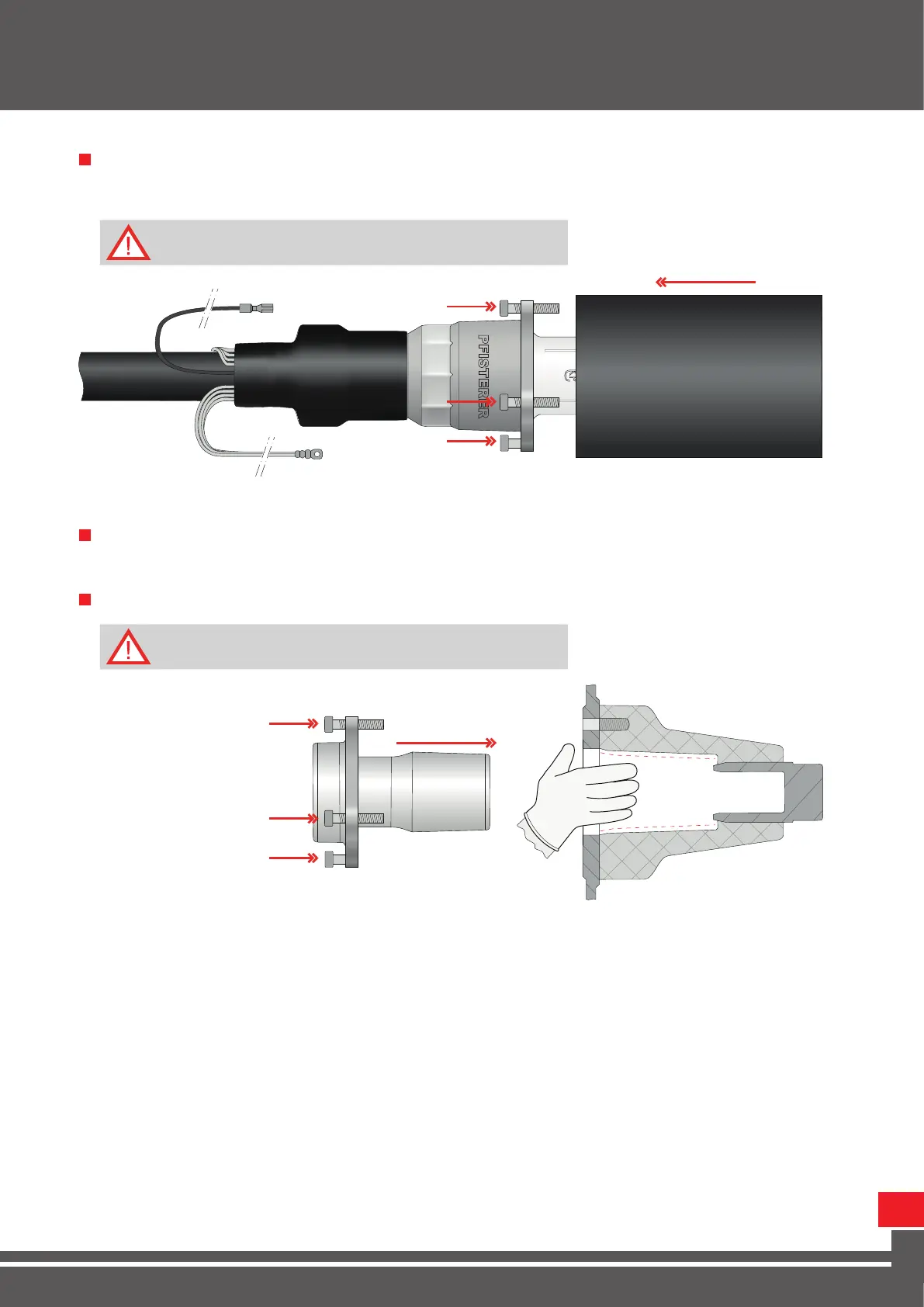 PFISTERER